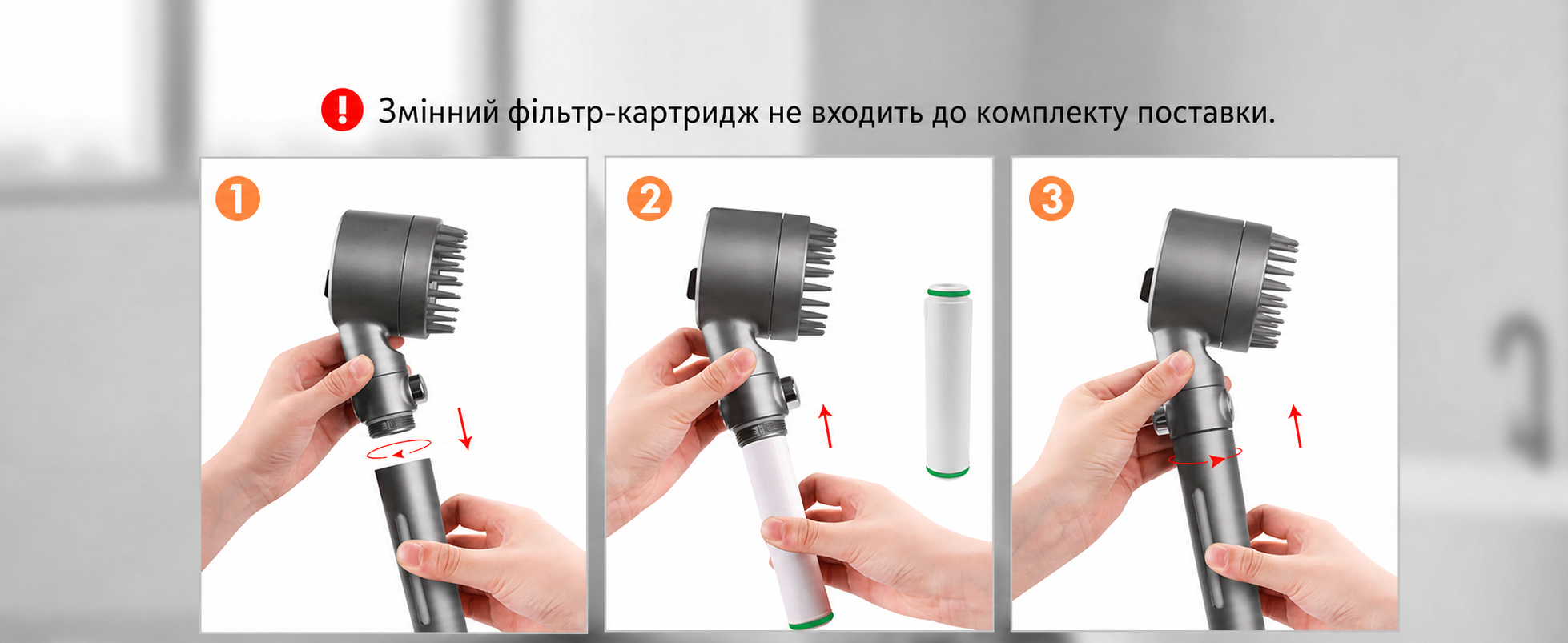 ! Змінний фільтр-картридж не входить до комплекту поставки.

1

2

3