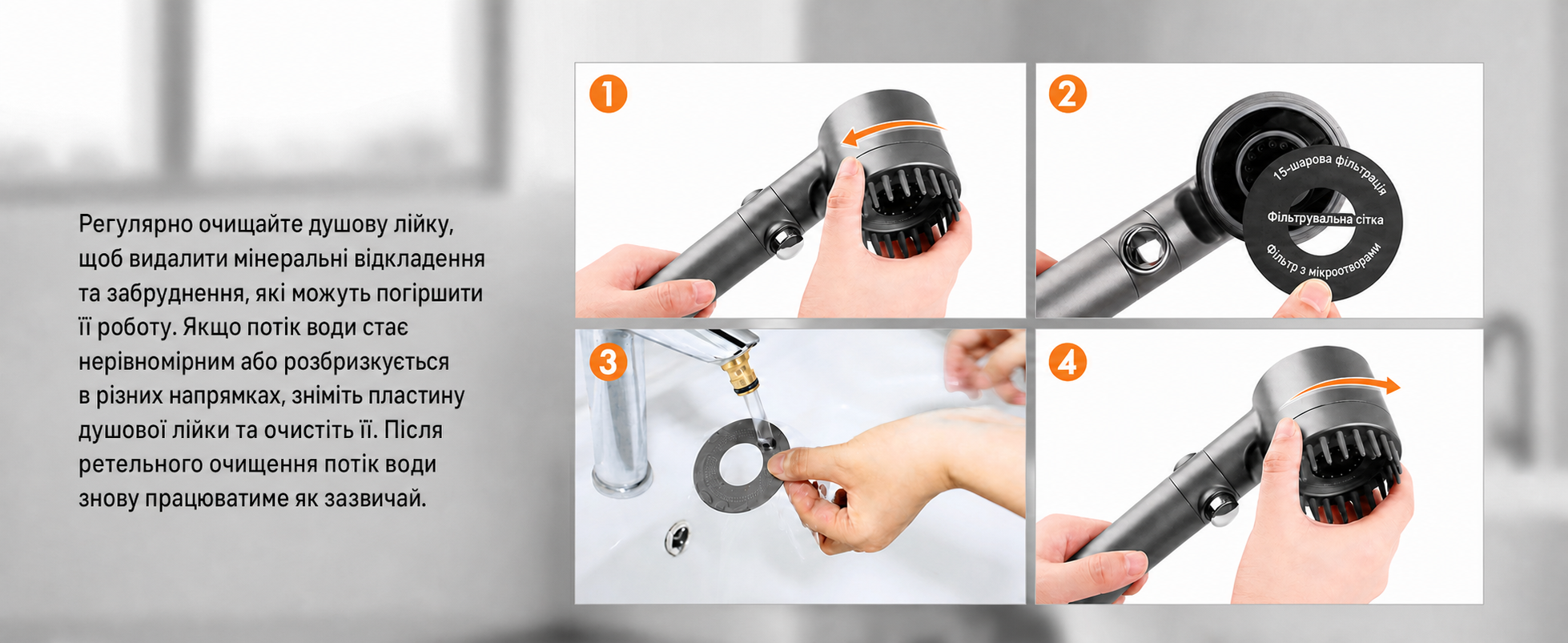 Регулярно очищайте душову лійку, щоб видалити мінеральні відкладення та забруднення, які можуть погіршити її роботу. Якщо потік води стає нерівномірним або розбризкується в різних напрямках, зніміть пластину душової лійки та очистіть її. Після ретельного очищення потік води знову працюватиме як зазвичай.

1

2

15-шарова фільтрація

Фільтрувальна сітка

Фільтр з мікроотворами

3

4