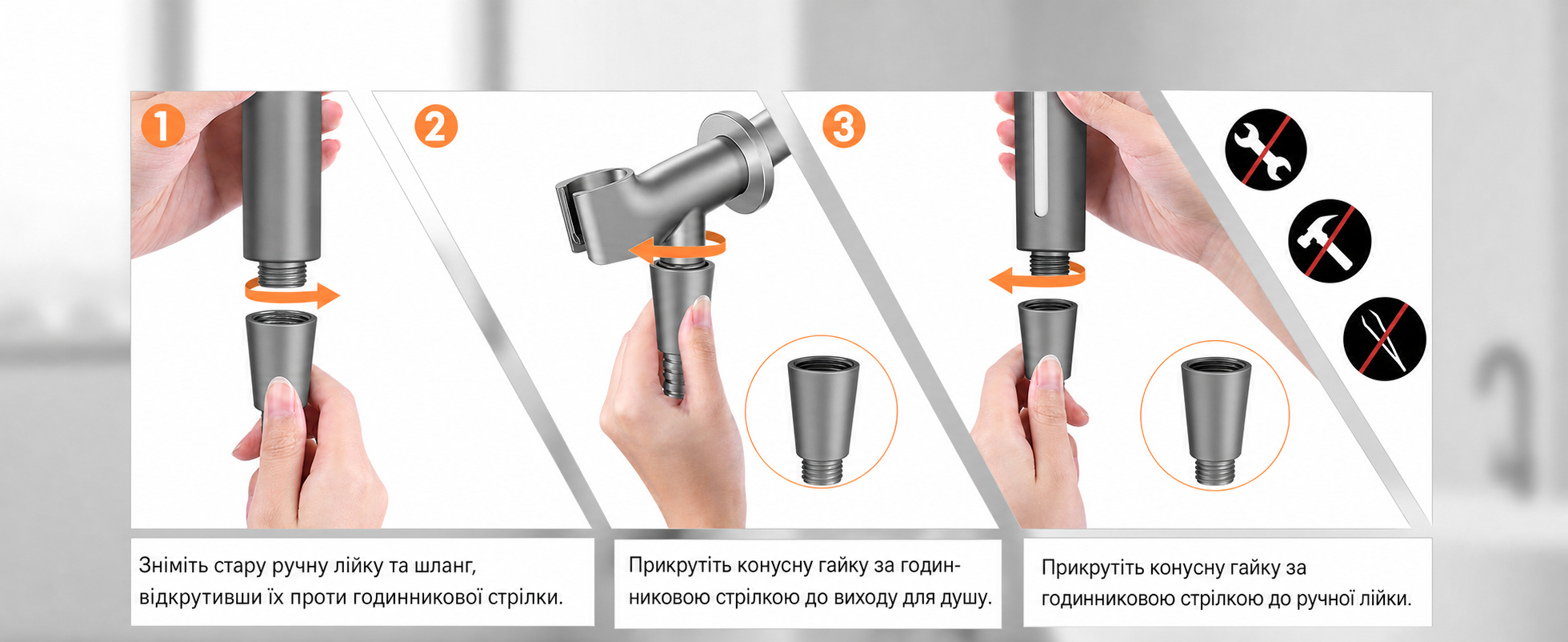 1

2

3

Зніміть стару ручну лійку та шланг, відкрутивши їх проти годинникової стрілки.

Прикрутіть конусну гайку за годинниковою стрілкою до виходу для душу.

Прикрутіть конусну гайку за годинниковою стрілкою до ручної лійки.