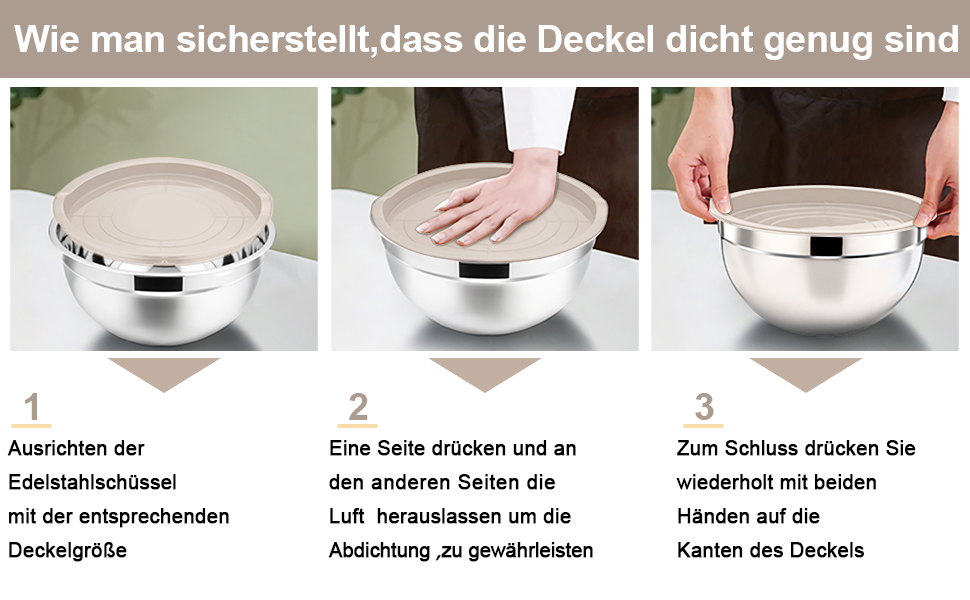 Wie man sicherstellt,dass die Deckel dicht genug sind

1

Ausrichten der Edelstahlschüssel mit der entsprechenden Deckelgröße

2

Eine Seite drücken und an den anderen Seiten die Luft herauslassen um die Abdichtung ,zu gewährleisten

3

Zum Schluss drücken Sie wiederholt mit beiden Händen auf die Kanten des Deckels