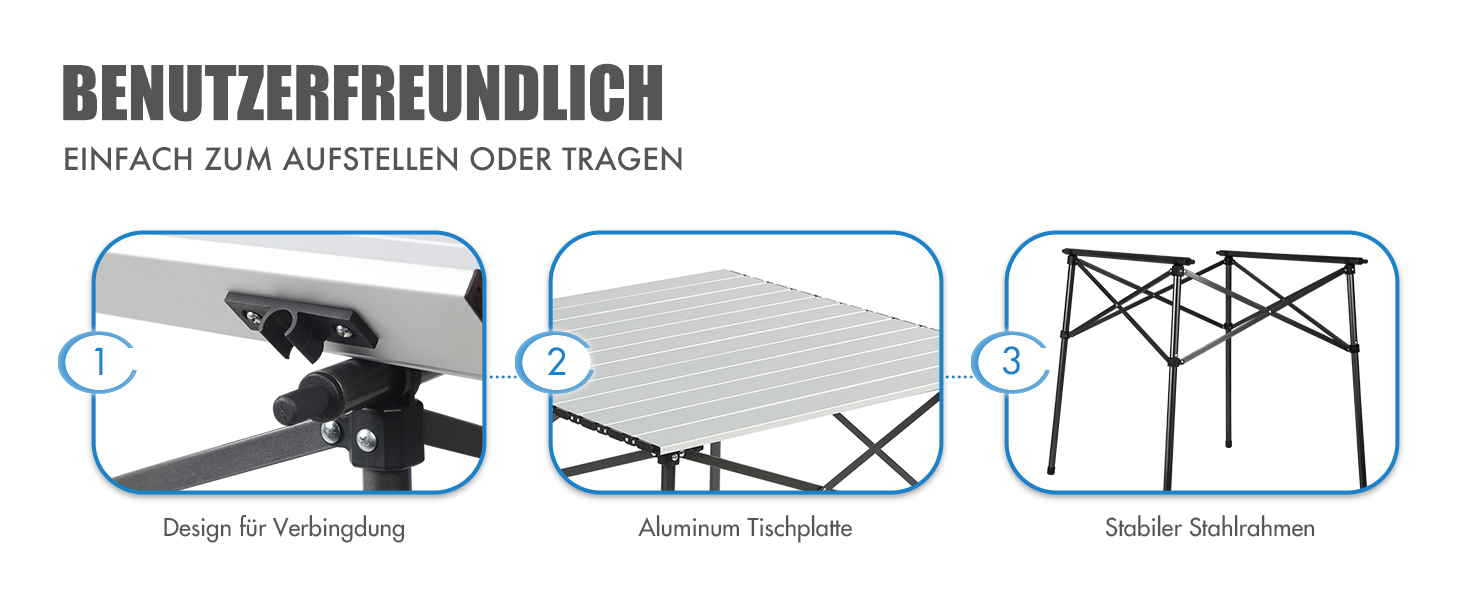 BENUTZERFREUNDLICH
EINFACH ZUM AUFSTELLEN ODER TRAGEN

1

Design für Verbingdung

2

Aluminum Tischplatte

3

Stabiler Stahlrahmen