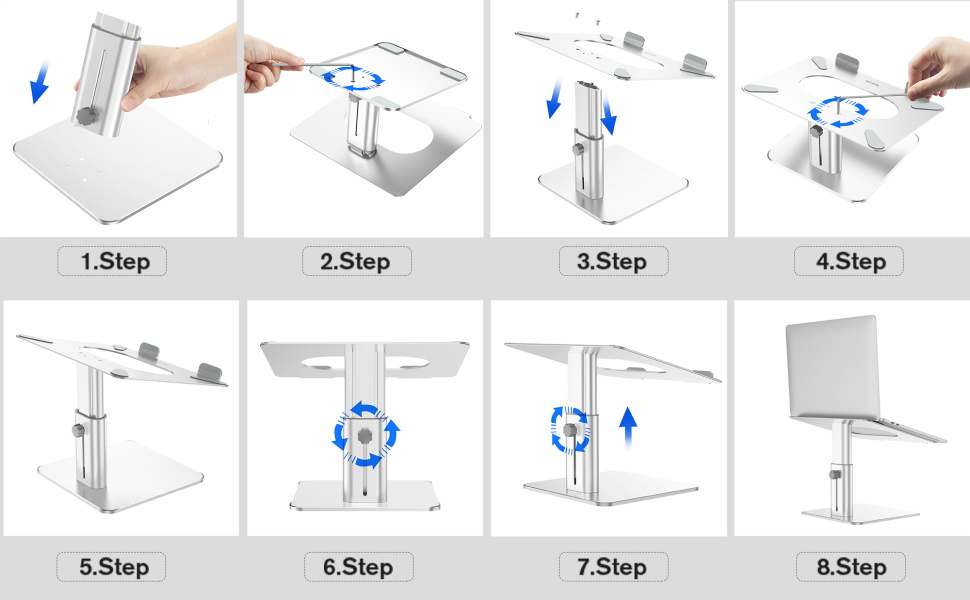 1.Step

2.Step

3.Step

4.Step

5.Step

6.Step

7.Step

8.Step