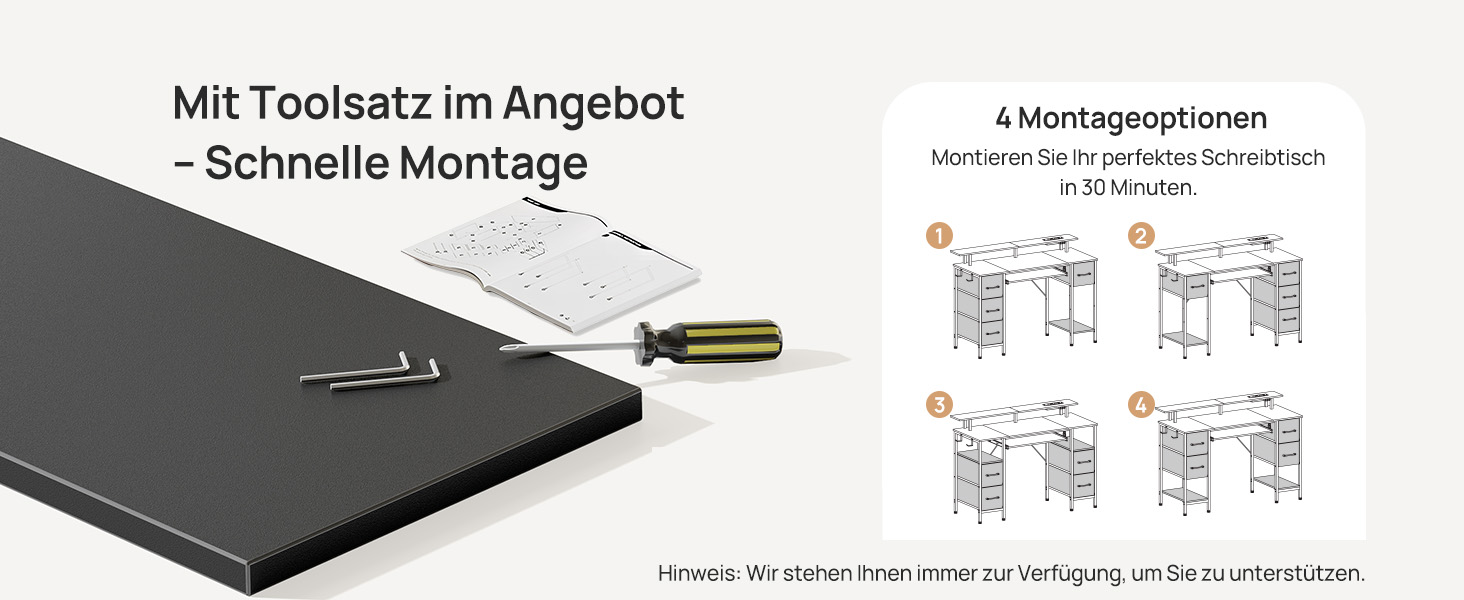 Mit Toolsatz im Angebot
– Schnelle Montage

4 Montageoptionen
Montieren Sie Ihr perfektes Schreibtisch in 30 Minuten.

1

2

3

4

Hinweis: Wir stehen Ihnen immer zur Verfügung, um Sie zu unterstützen.