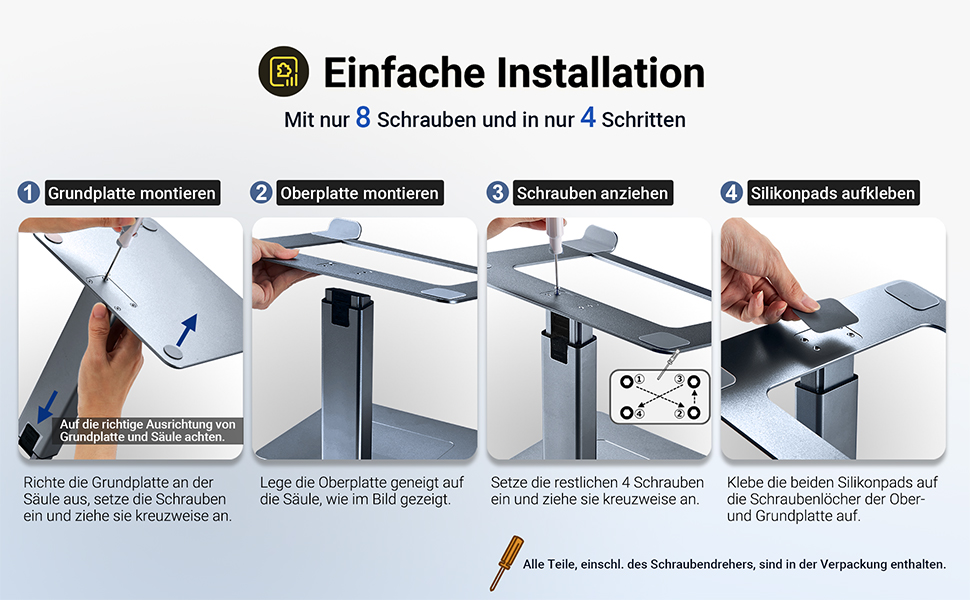 Einfache Installation

Mit nur 8 Schrauben und in nur 4 Schritten

1 Grundplatte montieren

Auf die richtige Ausrichtung von Grundplatte und Säule achten.

Richte die Grundplatte an der Säule aus, setze die Schrauben ein und ziehe sie kreuzweise an.

2 Oberplatte montieren

Lege die Oberplatte geneigt auf die Säule, wie im Bild gezeigt.

3 Schrauben anziehen

①
③
④
②

Setze die restlichen 4 Schrauben ein und ziehe sie kreuzweise an.

4 Silikonpads aufkleben

Klebe die beiden Silikonpads auf die Schraubenlöcher der Ober- und Grundplatte auf.

Alle Teile, einschl. des Schraubendrehers, sind in der Verpackung enthalten.