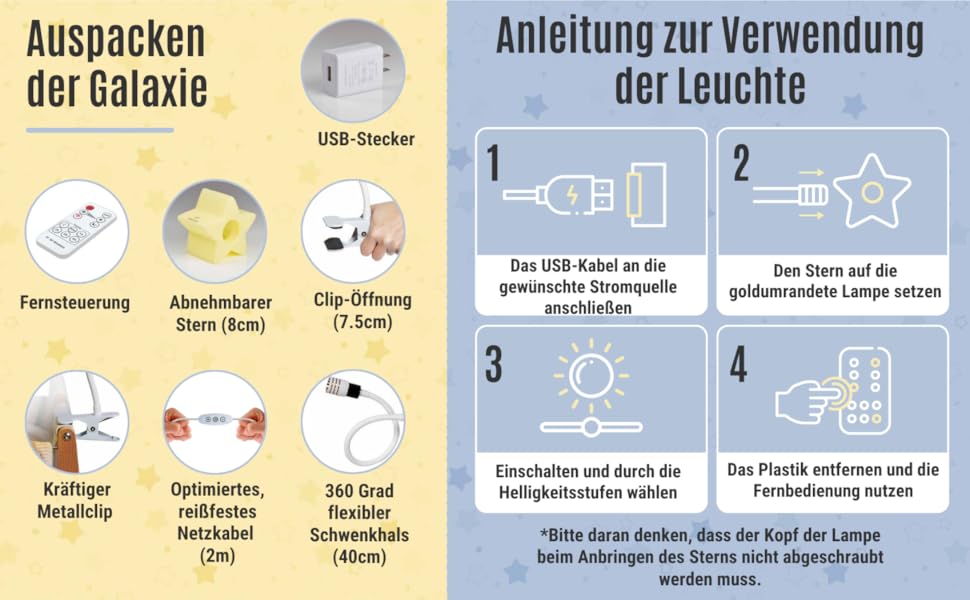 Auspacken der Galaxie

USB-Stecker

Fernsteuerung

Abnehmbarer Stern (8cm)

Clip-Öffnung (7.5cm)

Kräftiger Metallclip

Optimiertes, reißfestes Netzkabel (2m)

360 Grad flexibler Schwenkhals (40cm)

Anleitung zur Verwendung der Leuchte

1
Das USB-Kabel an die gewünschte Stromquelle anschließen

2
Den Stern auf die goldumrandete Lampe setzen

3
Einschalten und durch die Helligkeitsstufen wählen

4
Das Plastik entfernen und die Fernbedienung nutzen

*Bitte daran denken, dass der Kopf der Lampe beim Anbringen des Sterns nicht abgeschraubt werden muss.