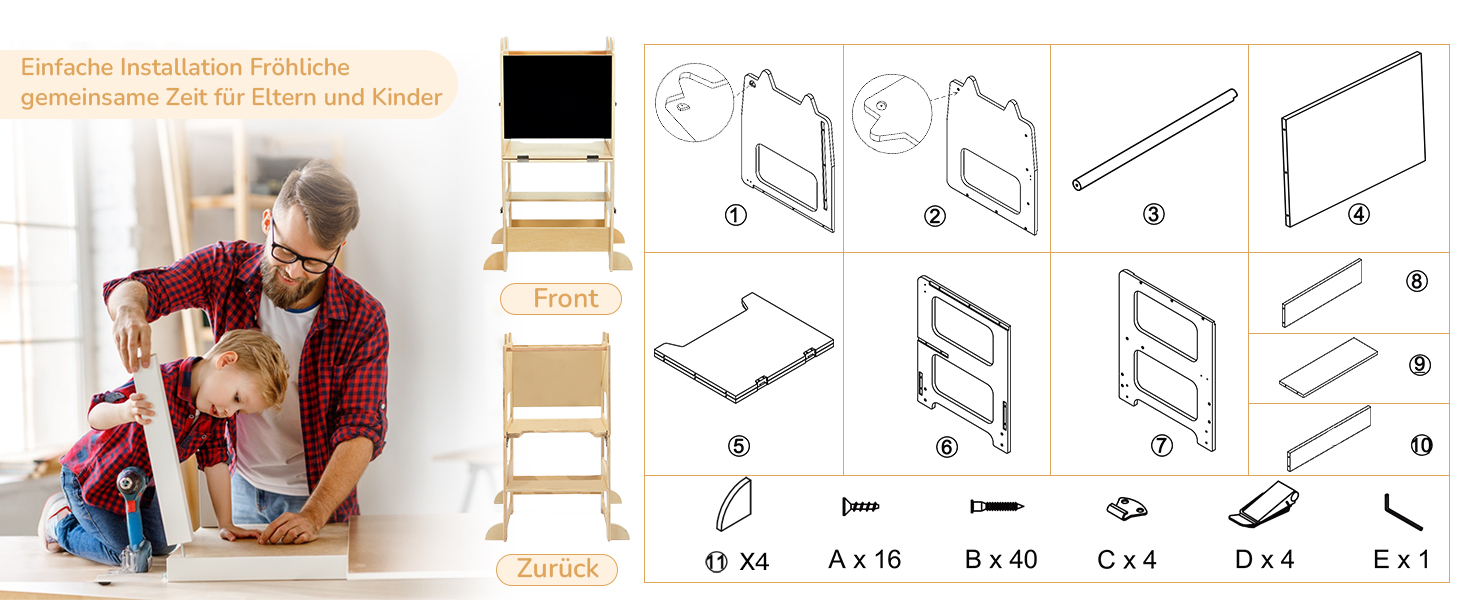 Einfache Installation Fröhliche gemeinsame Zeit für Eltern und Kinder

Front

Zurück

①

②

③

④

⑤

⑥

⑦

⑧

⑨

⑩

⑪ X4

A x 16

B x 40

C x 4

D x 4

E x 1