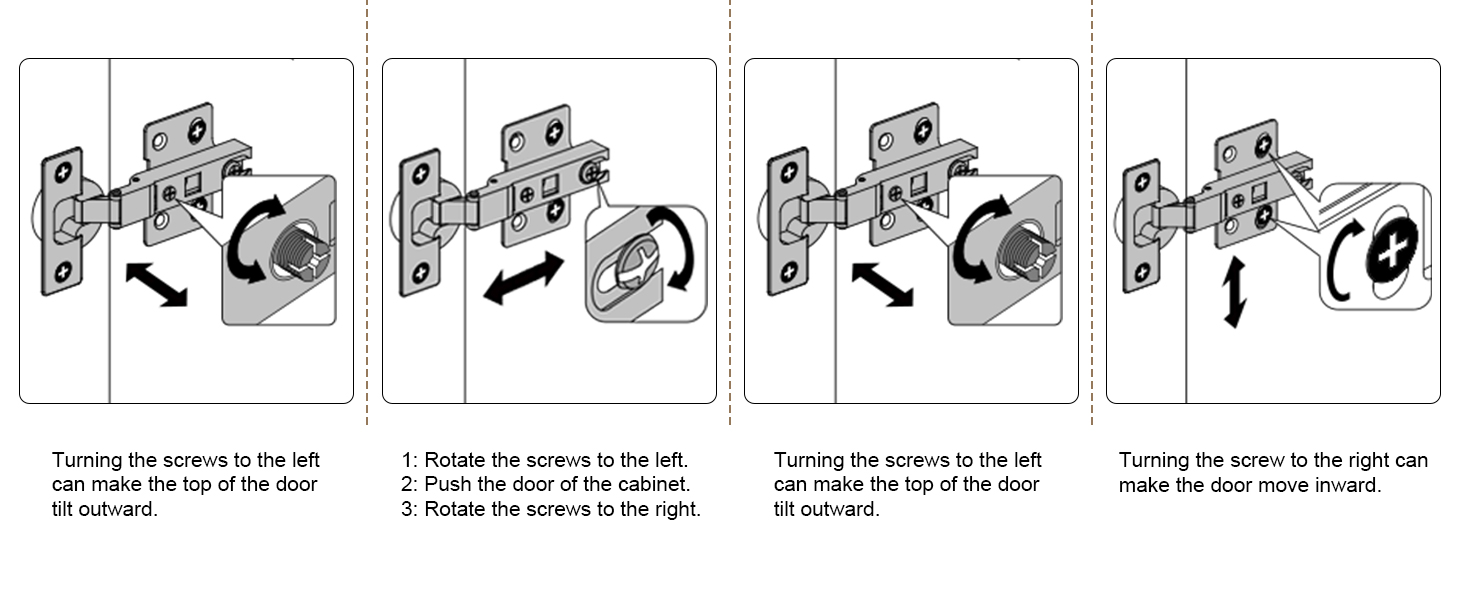 Turning the screws to the left can make the top of the door tilt outward.

1: Rotate the screws to the left.
2: Push the door of the cabinet.
3: Rotate the screws to the right.

Turning the screws to the left can make the top of the door tilt outward.

Turning the screw to the right can make the door move inward.