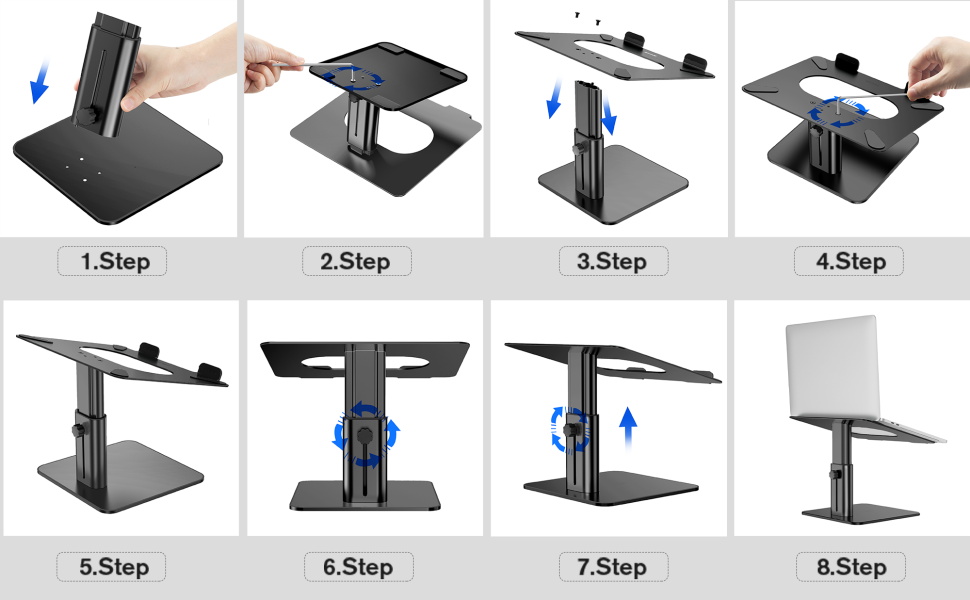 1.Step

2.Step

3.Step

4.Step

5.Step

6.Step

7.Step

8.Step