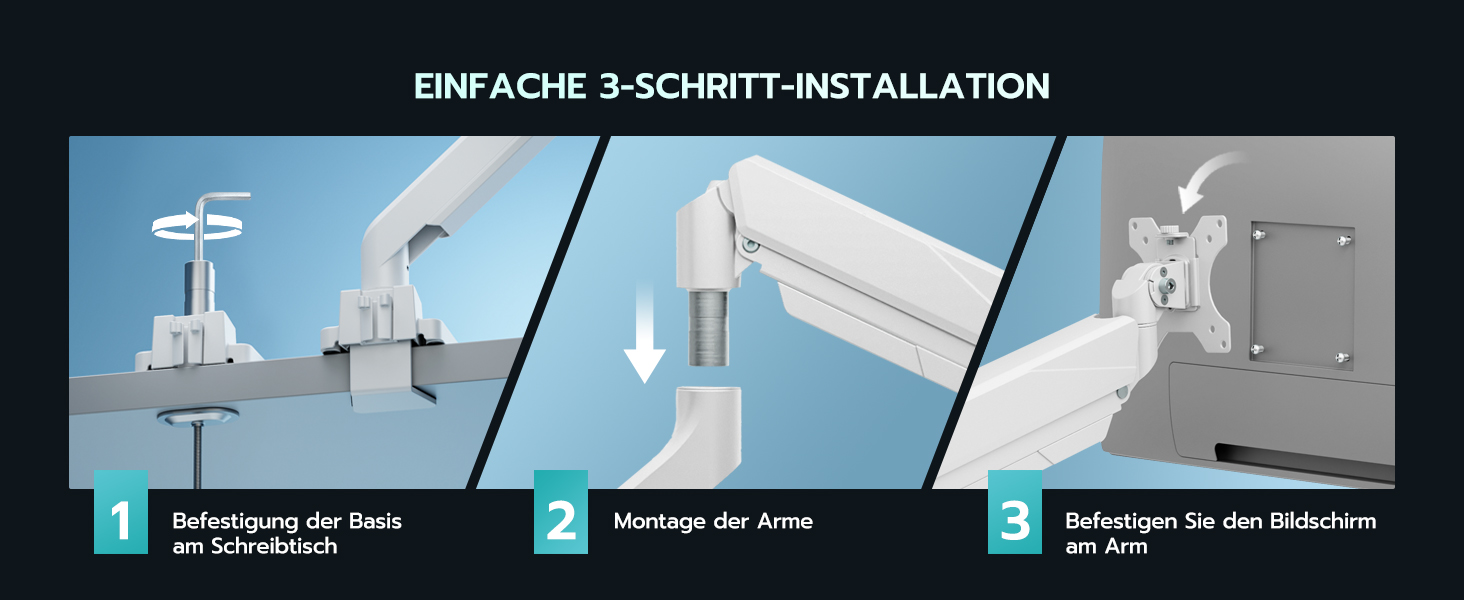 EINFACHE 3-SCHRITT-INSTALLATION

1

Befestigung der Basis am Schreibtisch

2

Montage der Arme

3

Befestigen Sie den Bildschirm am Arm