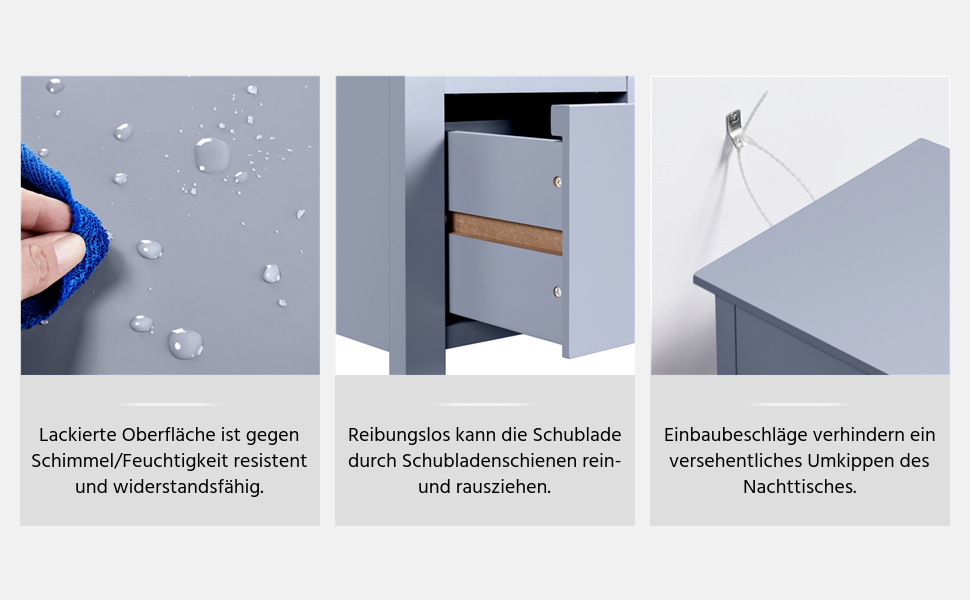 Lackierte Oberfläche ist gegen Schimmel/Feuchtigkeit resistent und widerstandsfähig.

Reibungslos kann die Schublade durch Schubladenschienen rein- und rausziehen.

Einbaubeschläge verhindern ein versehentliches Umkippen des Nachttisches.