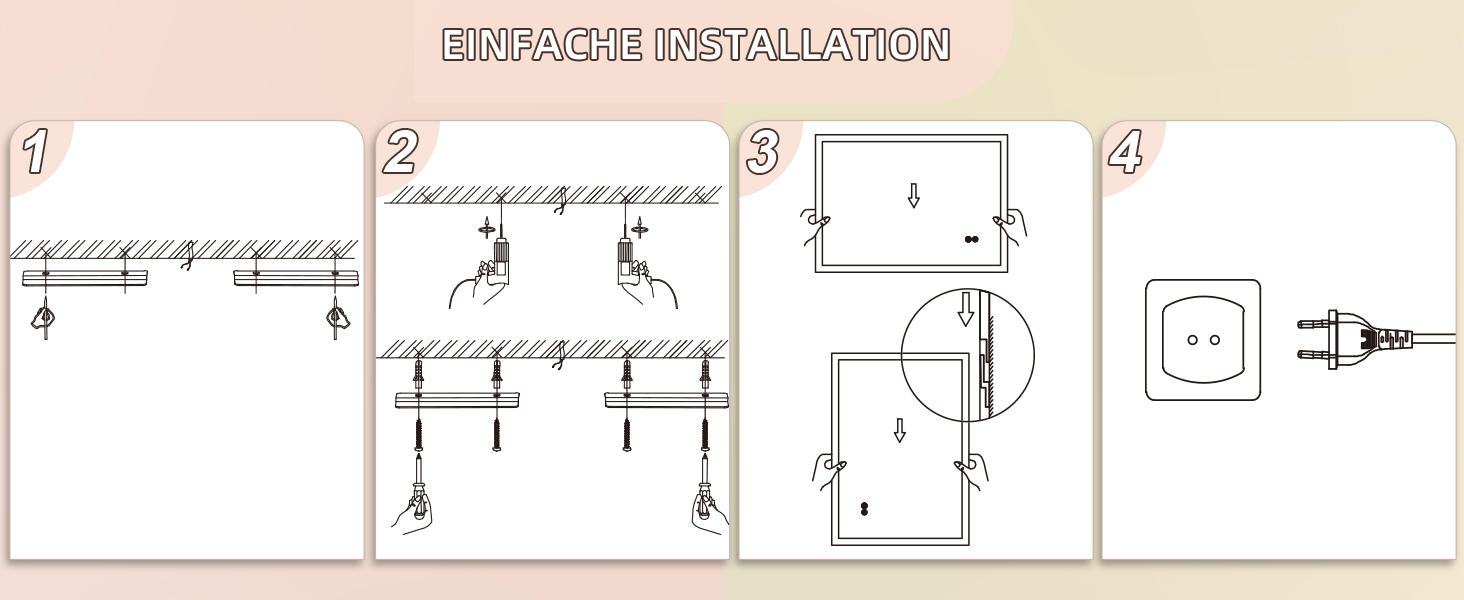 EINFACHE INSTALLATION

1

2

3

4