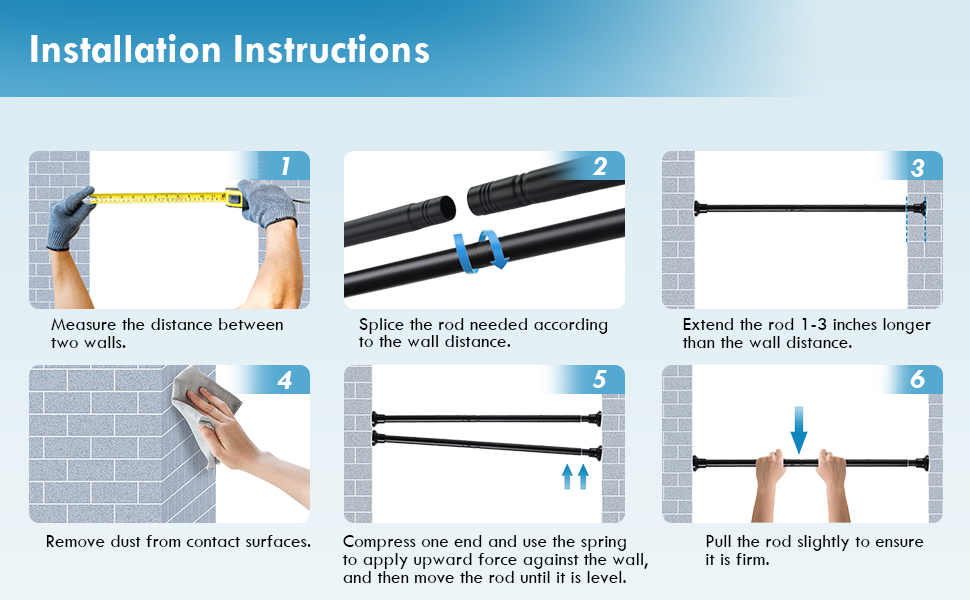 Installation Instructions

1

Measure the distance between two walls.

2

Splice the rod needed according to the wall distance.

3

Extend the rod 1-3 inches longer than the wall distance.

4

Remove dust from contact surfaces.

5

Compress one end and use the spring to apply upward force against the wall, and then move the rod until it is level.

6

Pull the rod slightly to ensure it is firm.