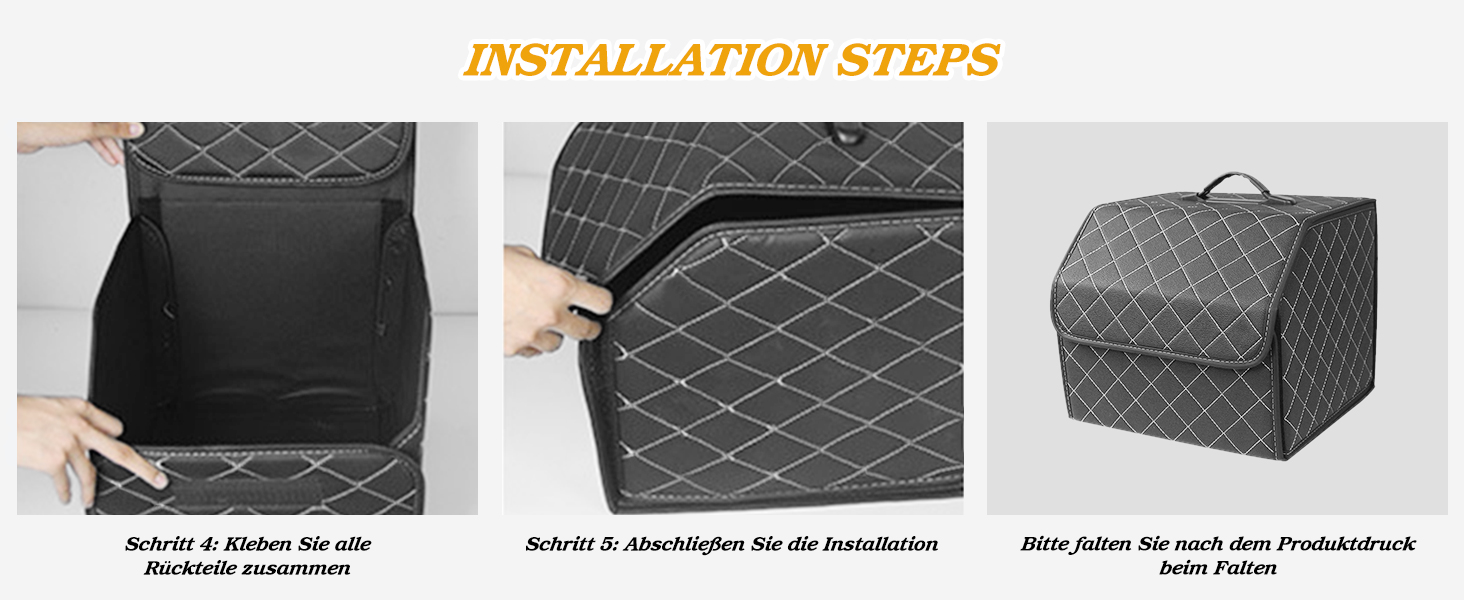 INSTALLATION STEPS

Schritt 4: Kleben Sie alle Rückteile zusammen

Schritt 5: Abschließen Sie die Installation

Bitte falten Sie nach dem Produktdruck beim Falten