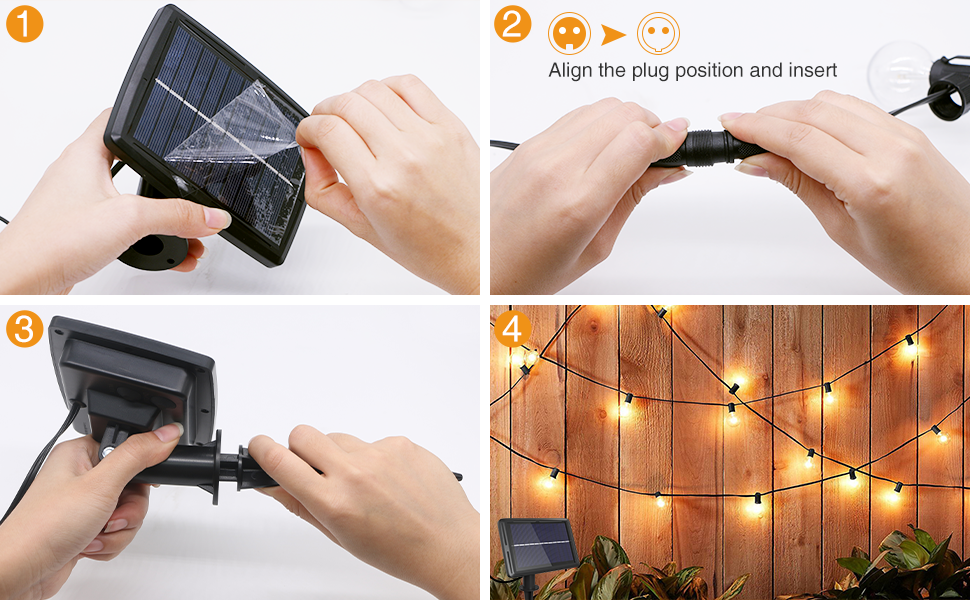 1

2

Align the plug position and insert

3

4