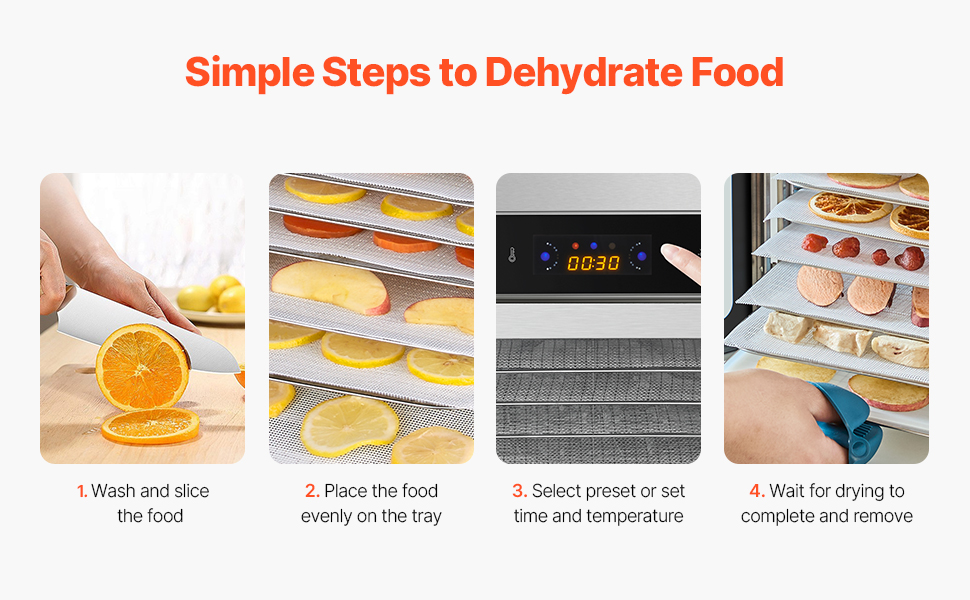 Simple Steps to Dehydrate Food

00:30

1. Wash and slice the food

2. Place the food evenly on the tray

3. Select preset or set time and temperature

4. Wait for drying to complete and remove