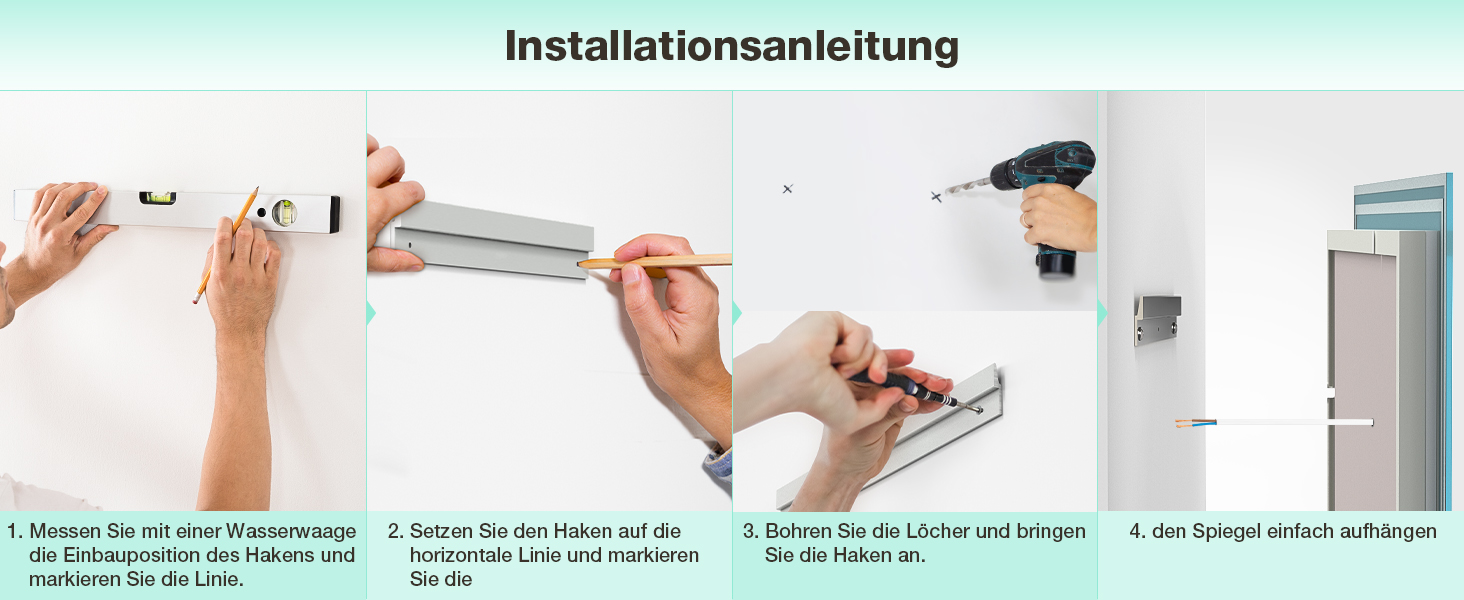 Installationsanleitung

1. Messen Sie mit einer Wasserwaage die Einbauposition des Hakens und markieren Sie die Linie.

2. Setzen Sie den Haken auf die horizontale Linie und markieren Sie die

3. Bohren Sie die Löcher und bringen Sie die Haken an.

4. den Spiegel einfach aufhängen