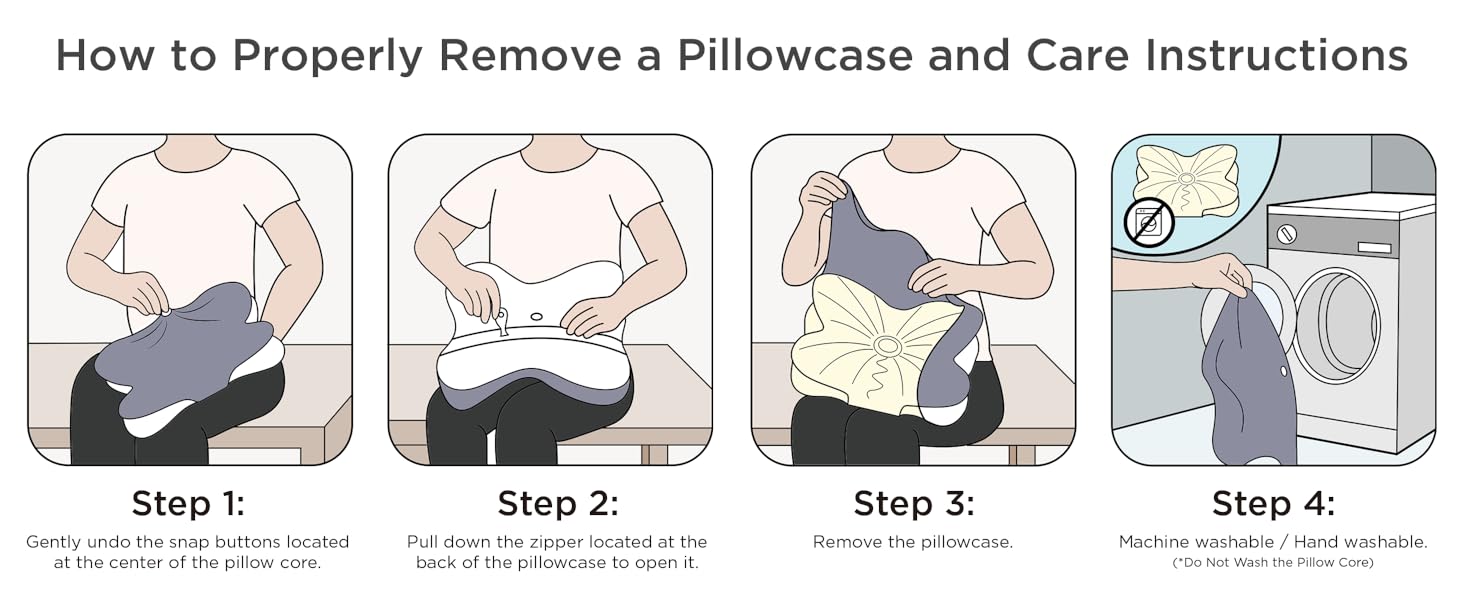 How to Properly Remove a Pillowcase and Care Instructions

Step 1:
Gently undo the snap buttons located at the center of the pillow core.

Step 2:
Pull down the zipper located at the back of the pillowcase to open it.

Step 3:
Remove the pillowcase.

Step 4:
Machine washable / Hand washable.
(*Do Not Wash the Pillow Core)