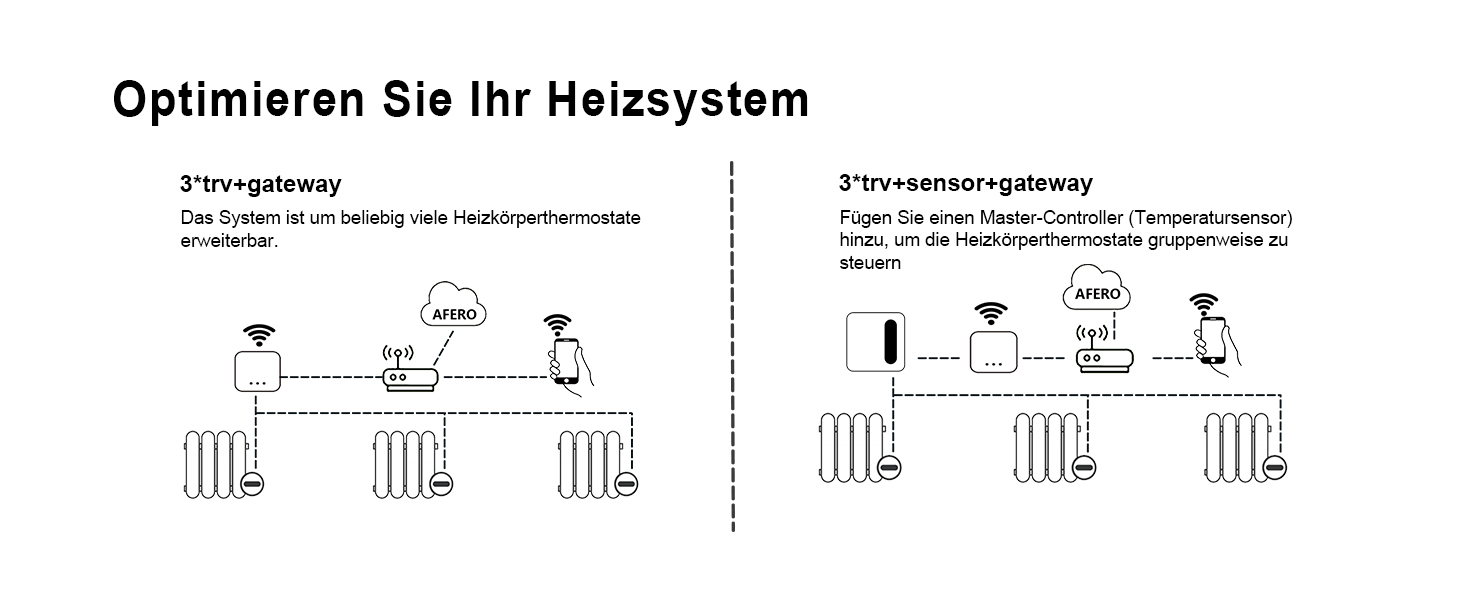 Optimieren Sie Ihr Heizsystem

3*trv+gateway

Das System ist um beliebig viele Heizkörperthermostate erweiterbar.

AFERO

3*trv+sensor+gateway

Fügen Sie einen Master-Controller (Temperatursensor) hinzu, um die Heizkörperthermostate gruppenweise zu steuern

AFERO