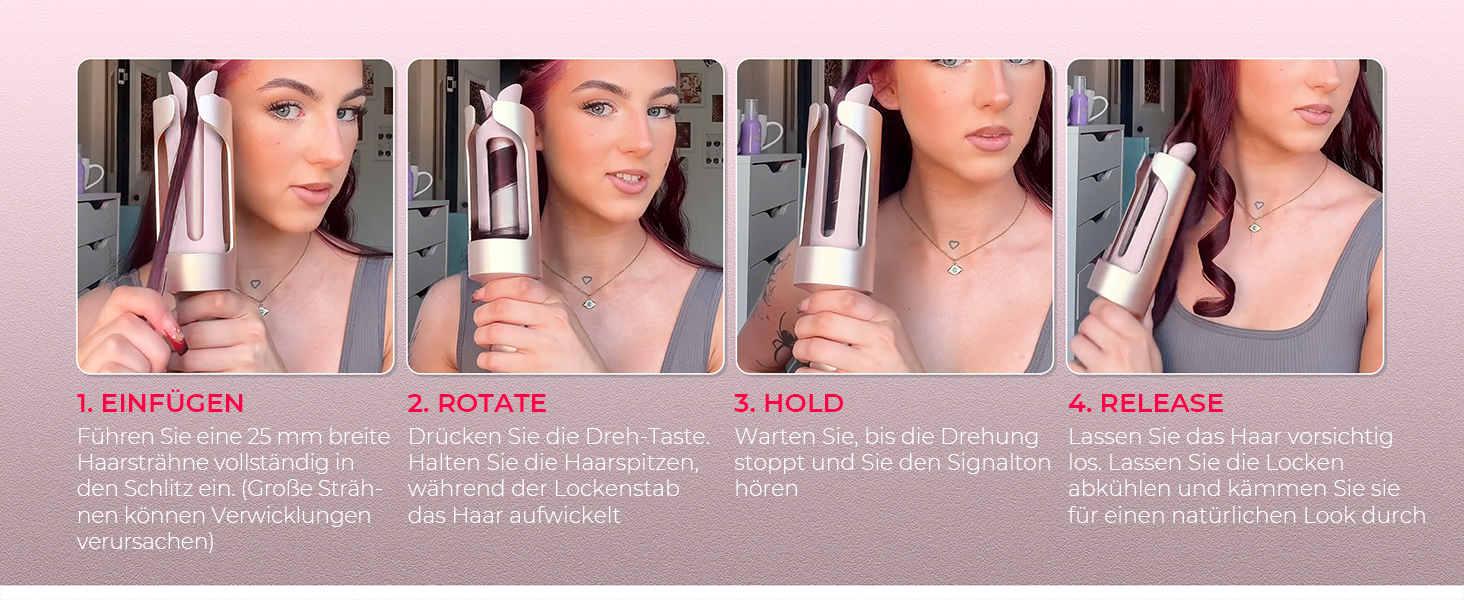 1. EINFÜGEN
Führen Sie eine 25 mm breite Haarsträhne vollständig in den Schlitz ein. (Große Strähnen können Verwicklungen verursachen)

2. ROTATE
Drücken Sie die Dreh-Taste. Halten Sie die Haarspitzen, während der Lockenstab das Haar aufwickelt

3. HOLD
Warten Sie, bis die Drehung stoppt und Sie den Signalton hören

4. RELEASE
Lassen Sie das Haar vorsichtig los. Lassen Sie die Locken abkühlen und kämmen Sie sie für einen natürlichen Look durch