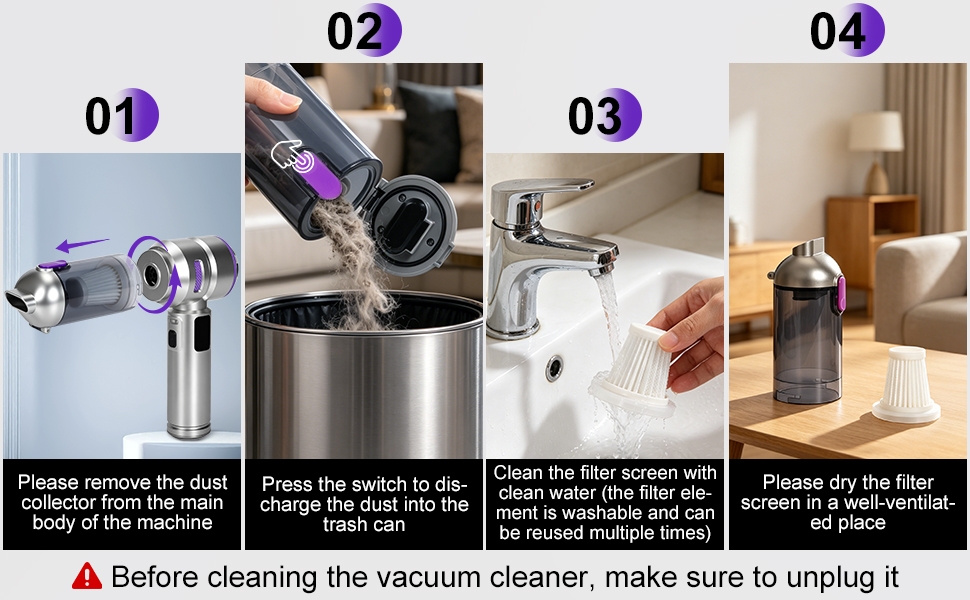 01

Please remove the dust collector from the main body of the machine

02

Press the switch to discharge the dust into the trash can

03

Clean the filter screen with clean water (the filter element is washable and can be reused multiple times)

04

Please dry the filter screen in a well-ventilated place

Before cleaning the vacuum cleaner, make sure to unplug it