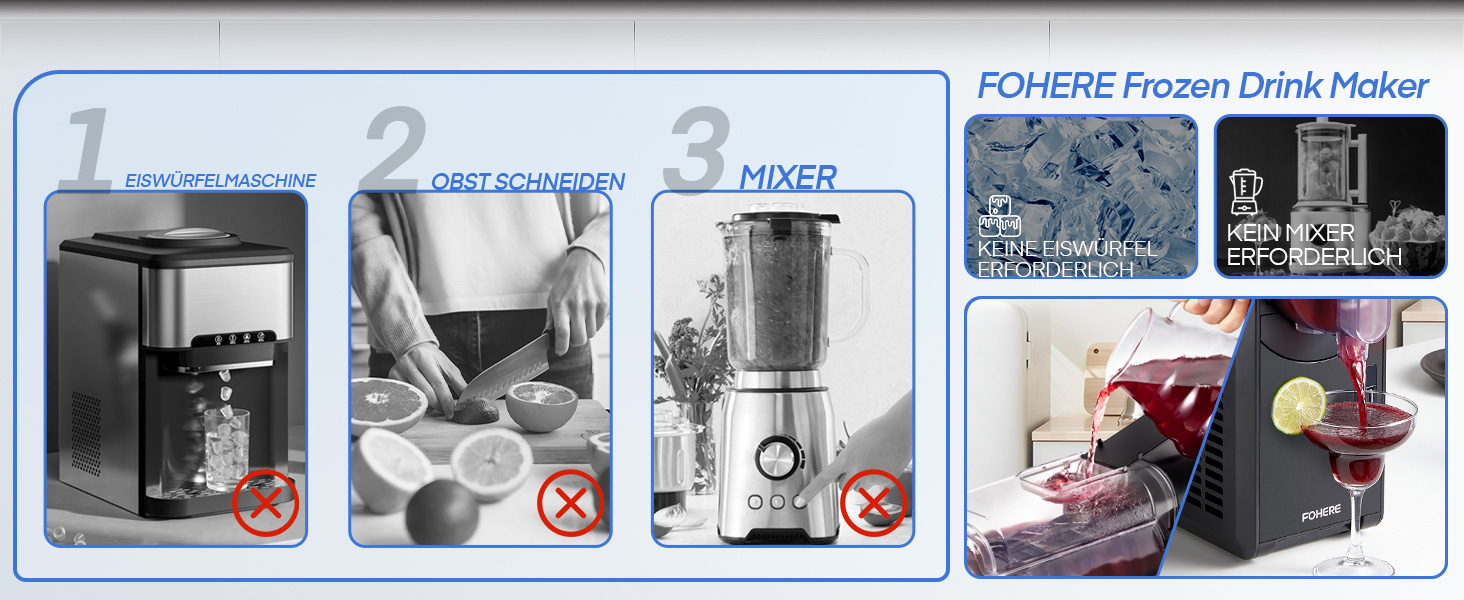 1 EISWÜRFELMASCHINE

2 OBST SCHNEIDEN

3 MIXER

FOHERE Frozen Drink Maker

KEINE EISWÜRFEL ERFORDERLICH

KEIN MIXER ERFORDERLICH

FOHERE