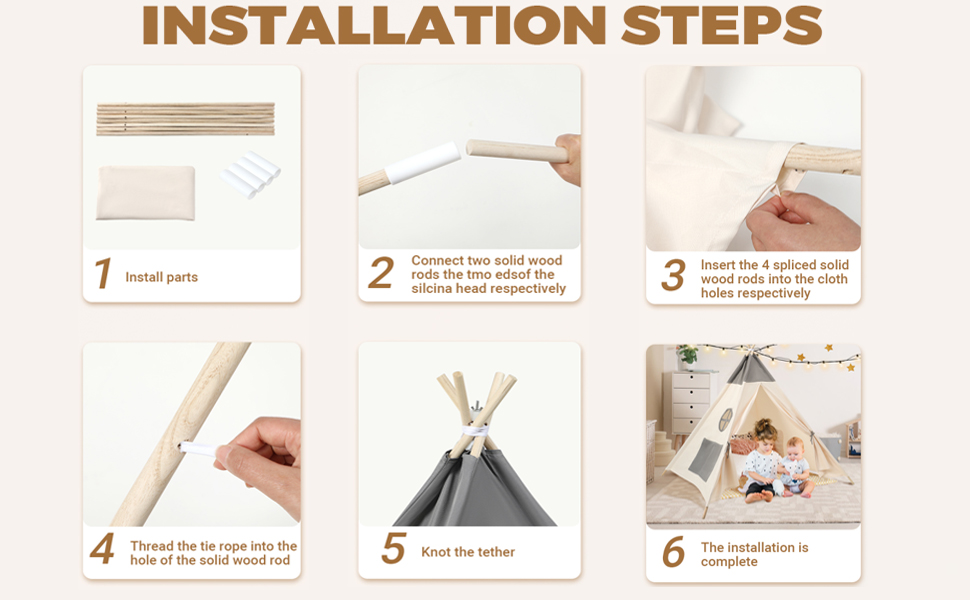 INSTALLATION STEPS

1 Install parts

2 Connect two solid wood rods the tmo edsof the silcina head respectively

3 Insert the 4 spliced solid wood rods into the cloth holes respectively

4 Thread the tie rope into the hole of the solid wood rod

5 Knot the tether

6 The installation is complete