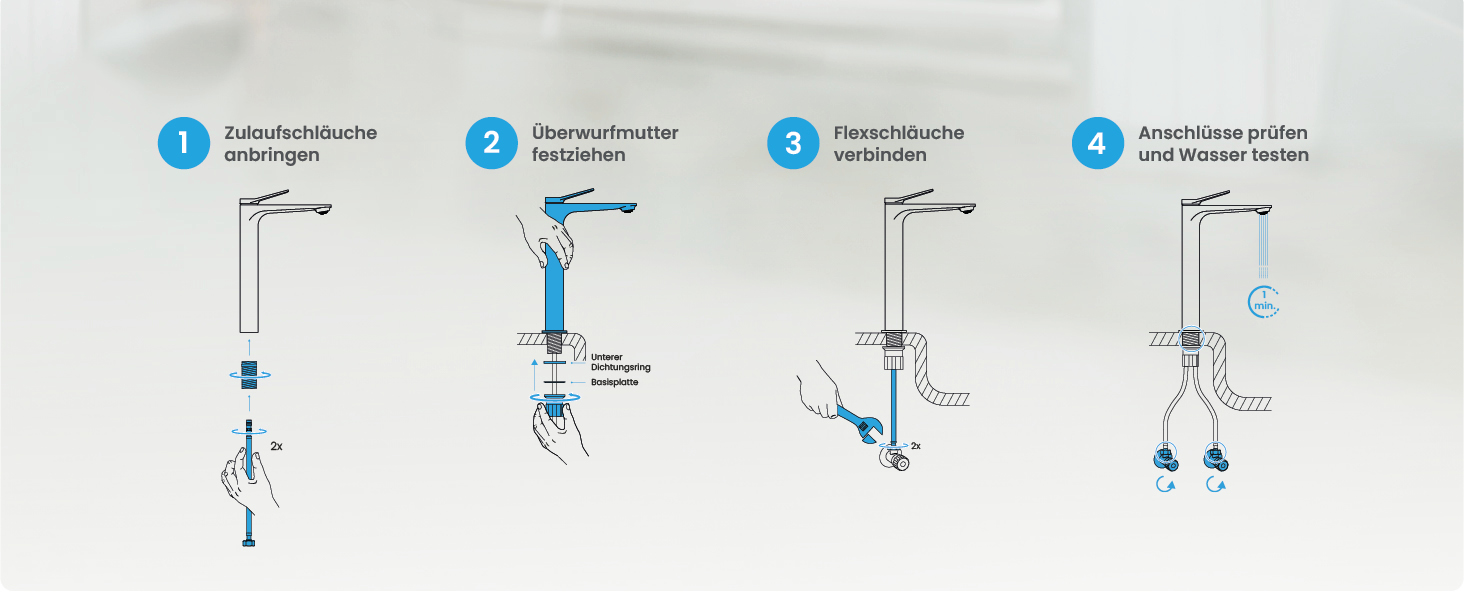 1 Zulaufschläuche anbringen

2x

2 Überwurfmutter festziehen

Unterer Dichtungsring

Basisplatte

3 Flexschläuche verbinden

2x

4 Anschlüsse prüfen und Wasser testen

1 min.