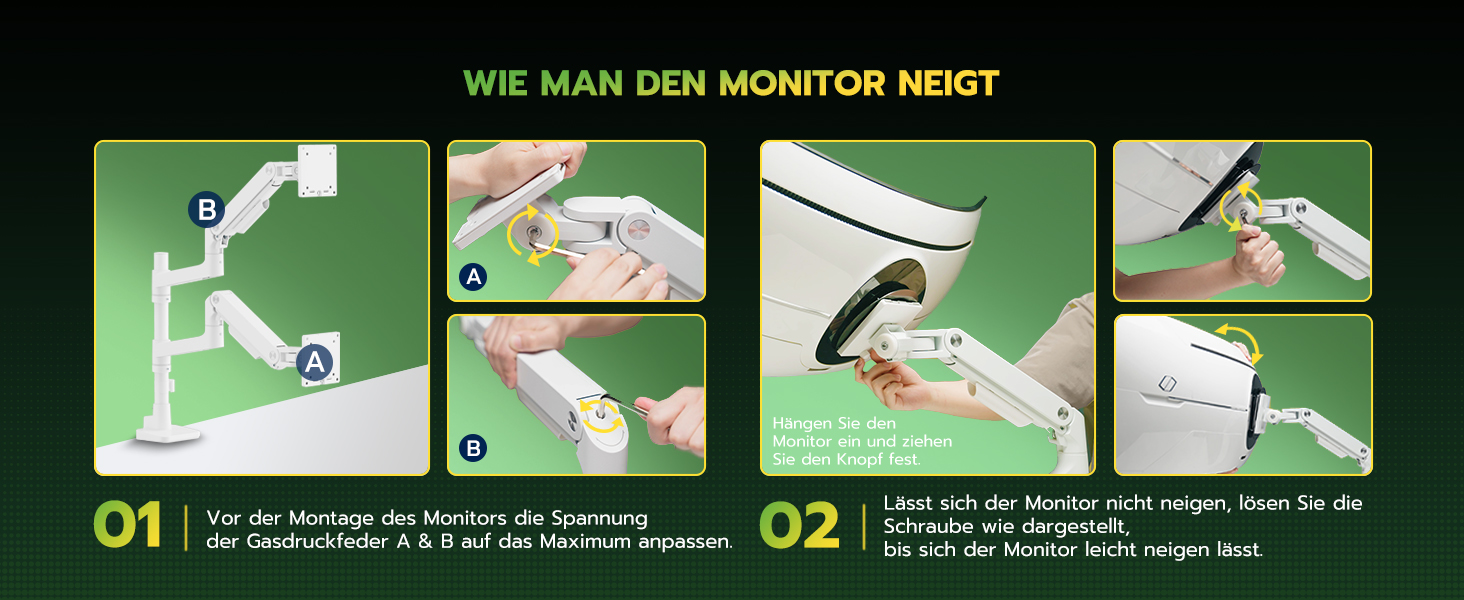 WIE MAN DEN MONITOR NEIGT

B

A

A

B

Hängen Sie den Monitor ein und ziehen Sie den Knopf fest.

01

Vor der Montage des Monitors die Spannung der Gasdruckfeder A & B auf das Maximum anpassen.

02

Lässt sich der Monitor nicht neigen, lösen Sie die Schraube wie dargestellt,
bis sich der Monitor leicht neigen lässt.