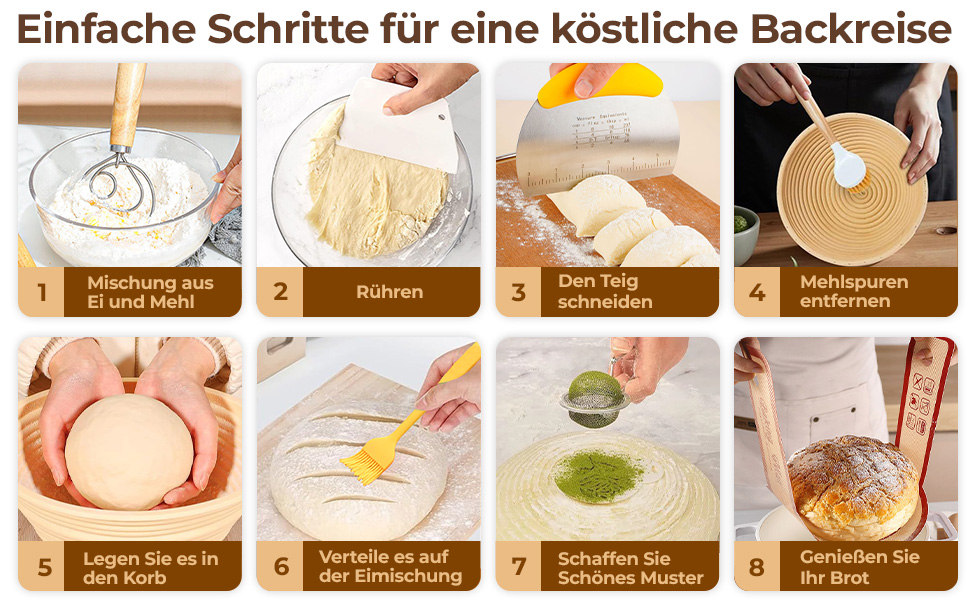 Einfache Schritte für eine köstliche Backreise

1 Mischung aus Ei und Mehl

2 Rühren

3 Den Teig schneiden

4 Mehlspuren entfernen

5 Legen Sie es in den Korb

6 Verteile es auf der Eimischung

7 Schaffen Sie Schönes Muster

8 Genießen Sie Ihr Brot