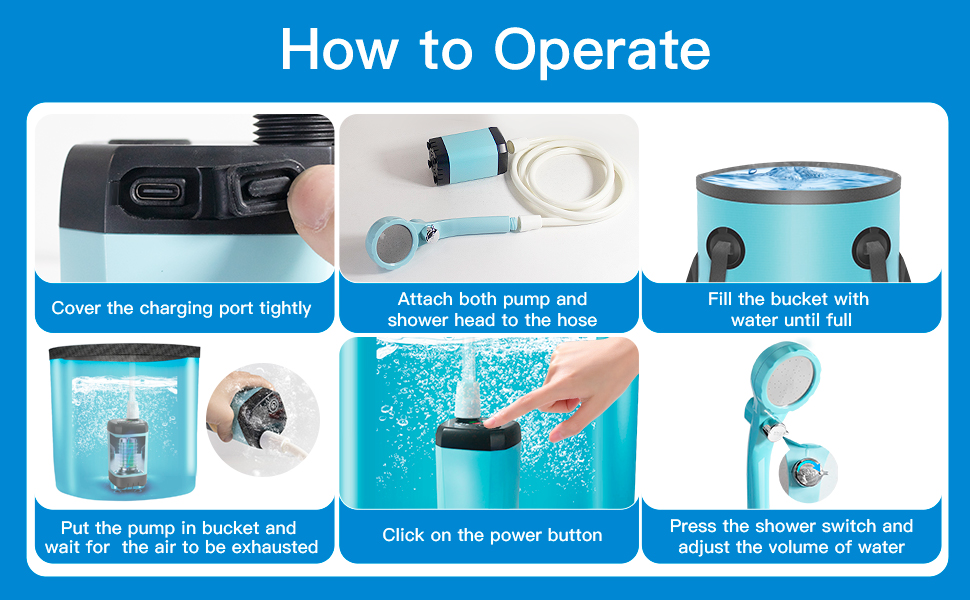 How to Operate

Cover the charging port tightly

Attach both pump and shower head to the hose

Fill the bucket with water until full

Put the pump in bucket and wait for the air to be exhausted

Click on the power button

Press the shower switch and adjust the volume of water