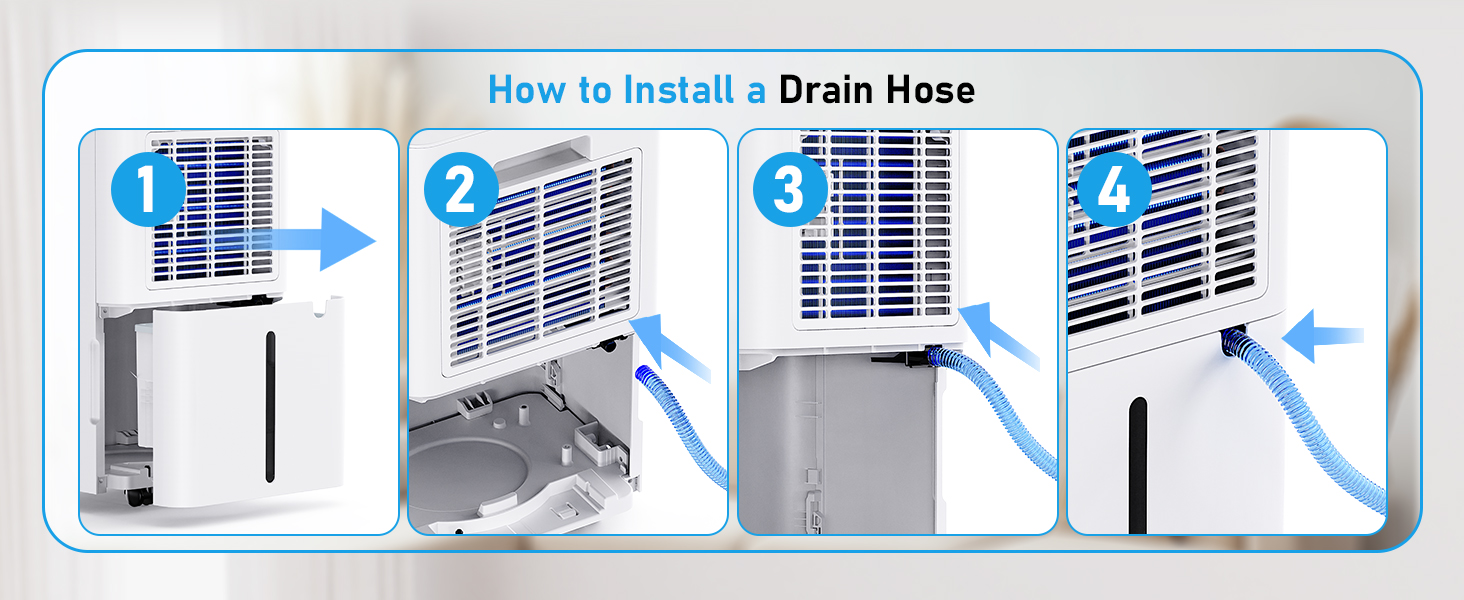 How to Install a Drain Hose

1

2

3

4