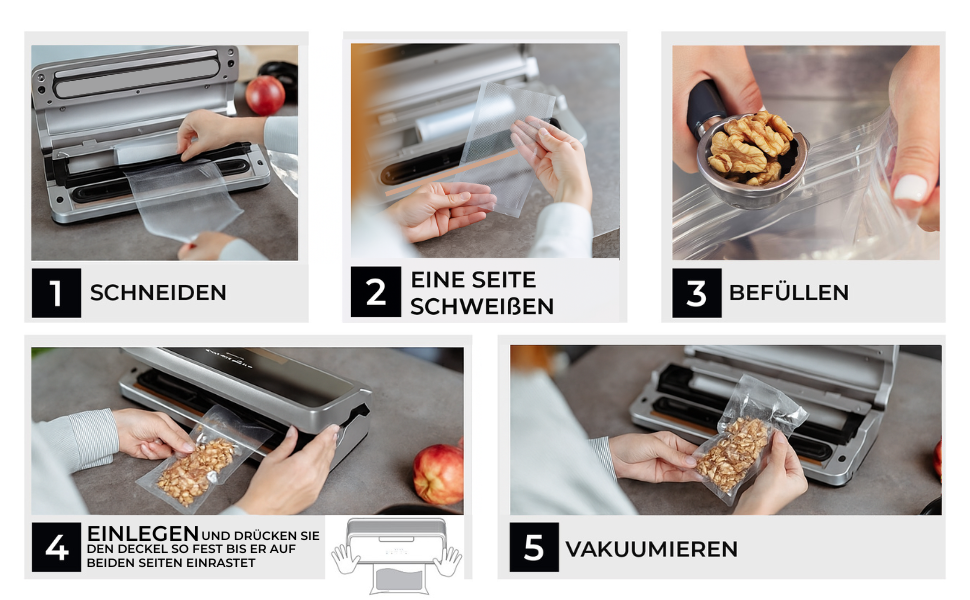 1 SCHNEIDEN

2 EINE SEITE SCHWEIßEN

3 BEFÜLLEN

4 EINLEGEN UND DRÜCKEN SIE DEN DECKEL SO FEST BIS ER AUF BEIDEN SEITEN EINRASTET

5 VAKUUMIEREN