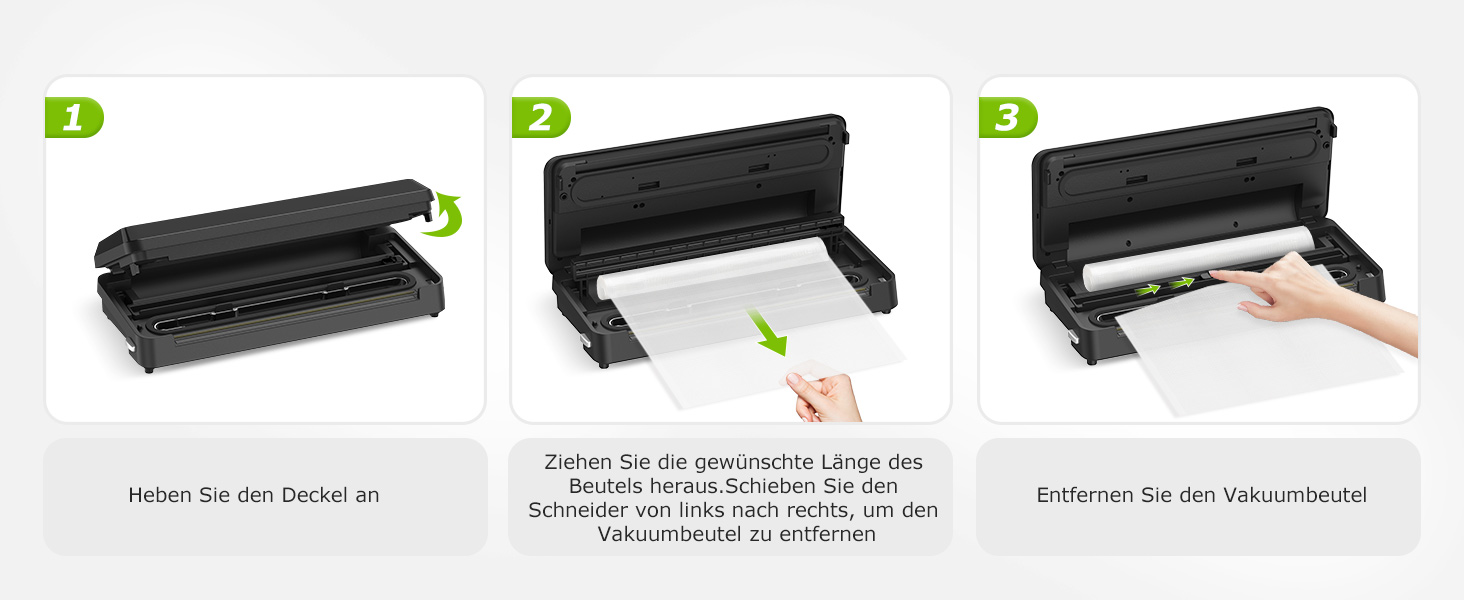 1

Heben Sie den Deckel an

2

Ziehen Sie die gewünschte Länge des Beutels heraus.Schieben Sie den Schneider von links nach rechts, um den Vakuumbeutel zu entfernen

3

Entfernen Sie den Vakuumbeutel