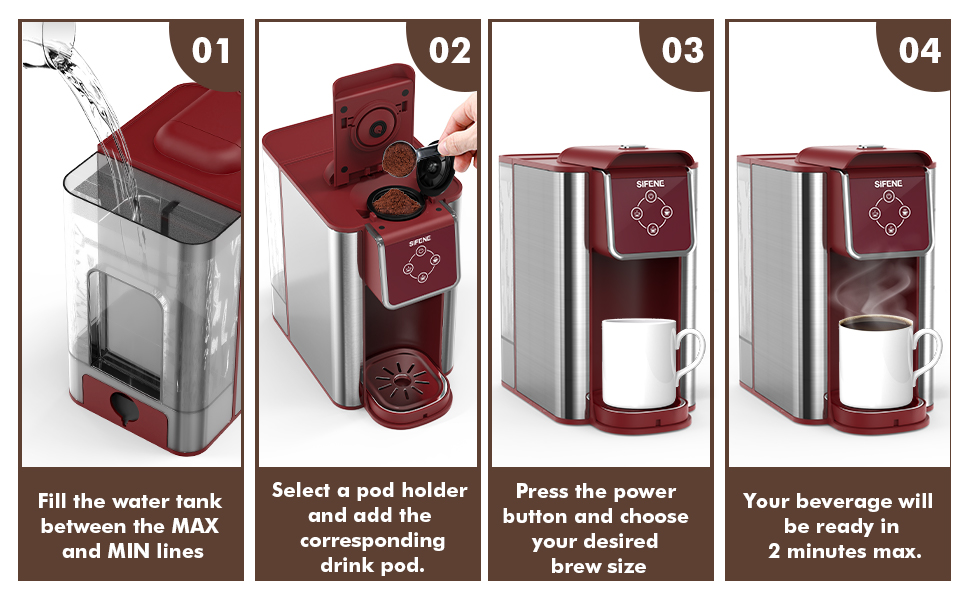 01

Fill the water tank between the MAX and MIN lines

02

SIFENE

Select a pod holder and add the corresponding drink pod.

03

SIFENE

Press the power button and choose your desired brew size

04

SIFENE

Your beverage will be ready in 2 minutes max.