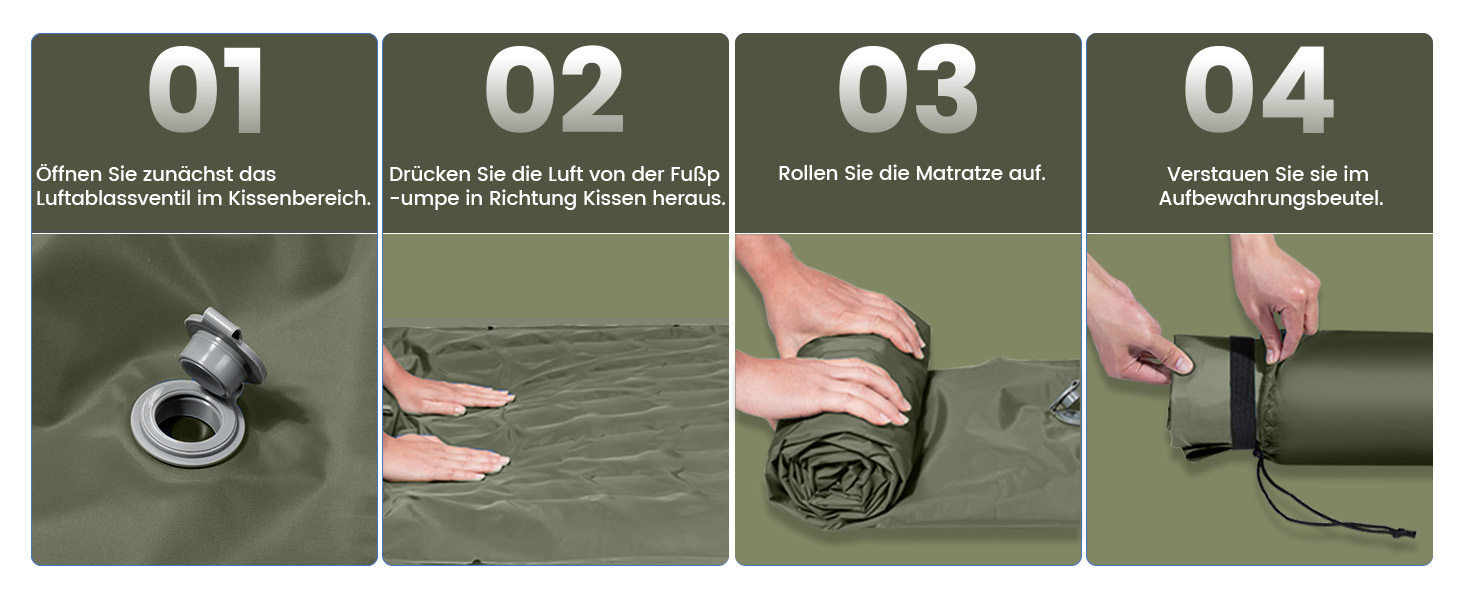 01

Öffnen Sie zunächst das Luftablassventil im Kissenbereich.

02

Drücken Sie die Luft von der Fußp -umpe in Richtung Kissen heraus.

03

Rollen Sie die Matratze auf.

04

Verstauen Sie sie im Aufbewahrungsbeutel.