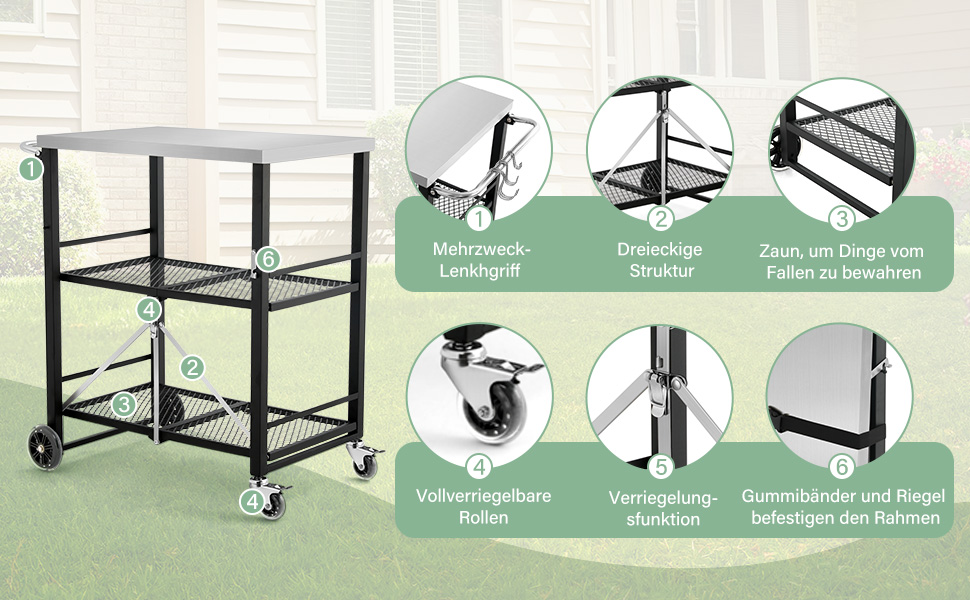 1

6

4

2

3

4

1
Mehrzweck-Lenkhgriff

2
Dreieckige Struktur

3
Zaun, um Dinge vom Fallen zu bewahren

4
Vollverriegelbare Rollen

5
Verriegelungsfunktion

6
Gummibänder und Riegel befestigen den Rahmen