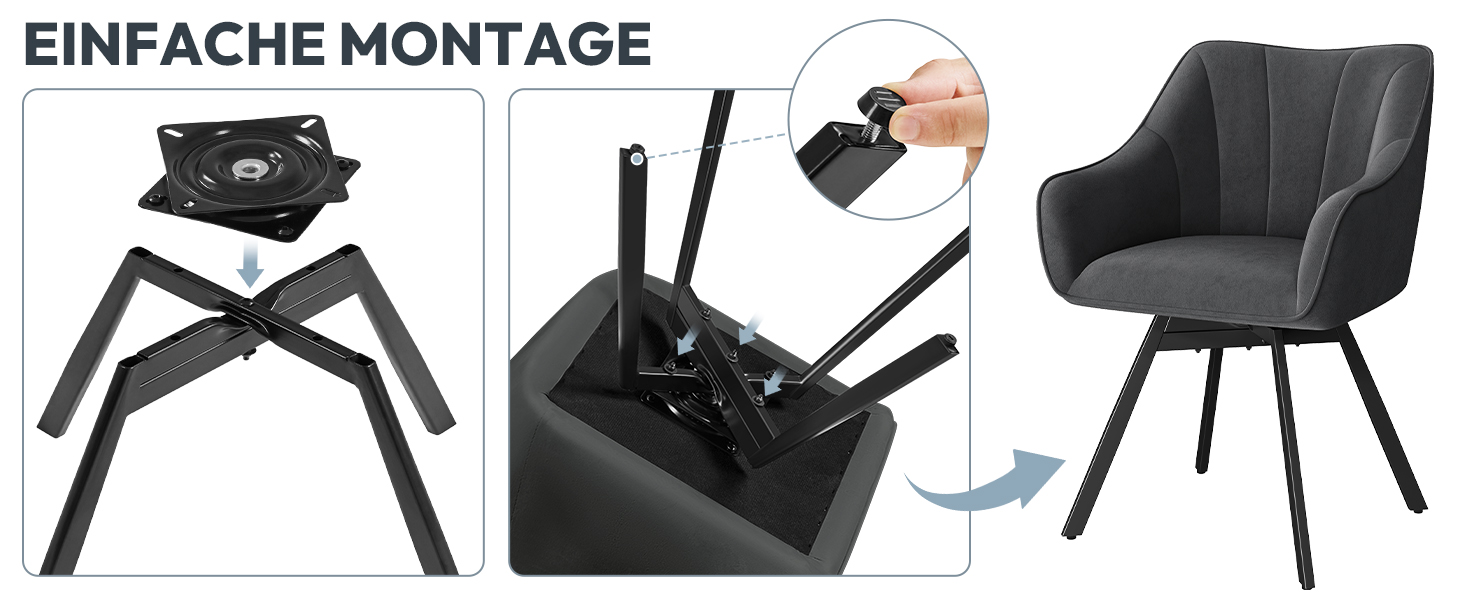 EINFACHE MONTAGE