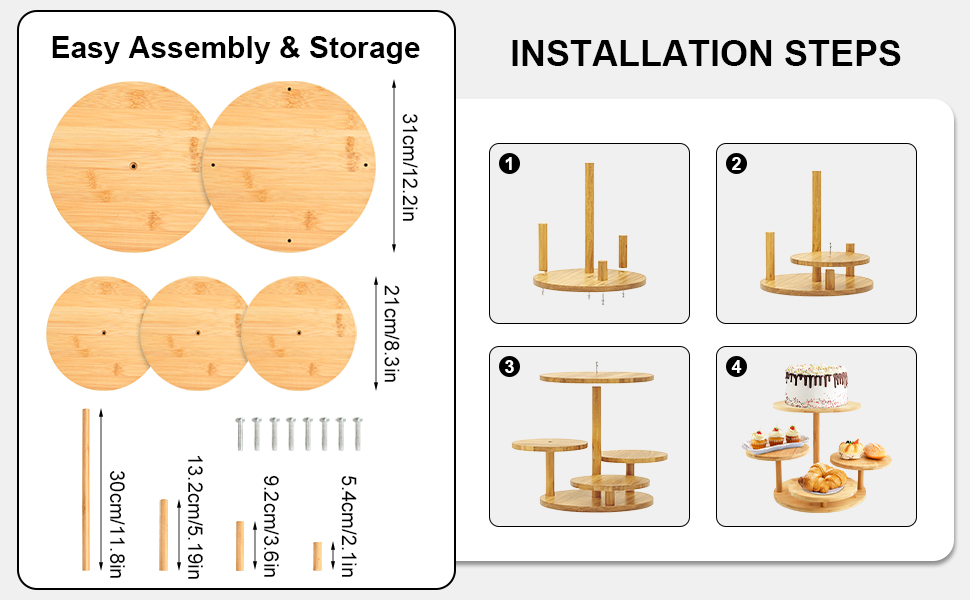 Easy Assembly & Storage

31cm/12.2in

21cm/8.3in

30cm/11.8in

13.2cm/5.19in

9.2cm/3.6in

5.4cm/2.1in

INSTALLATION STEPS

1

2

3

4