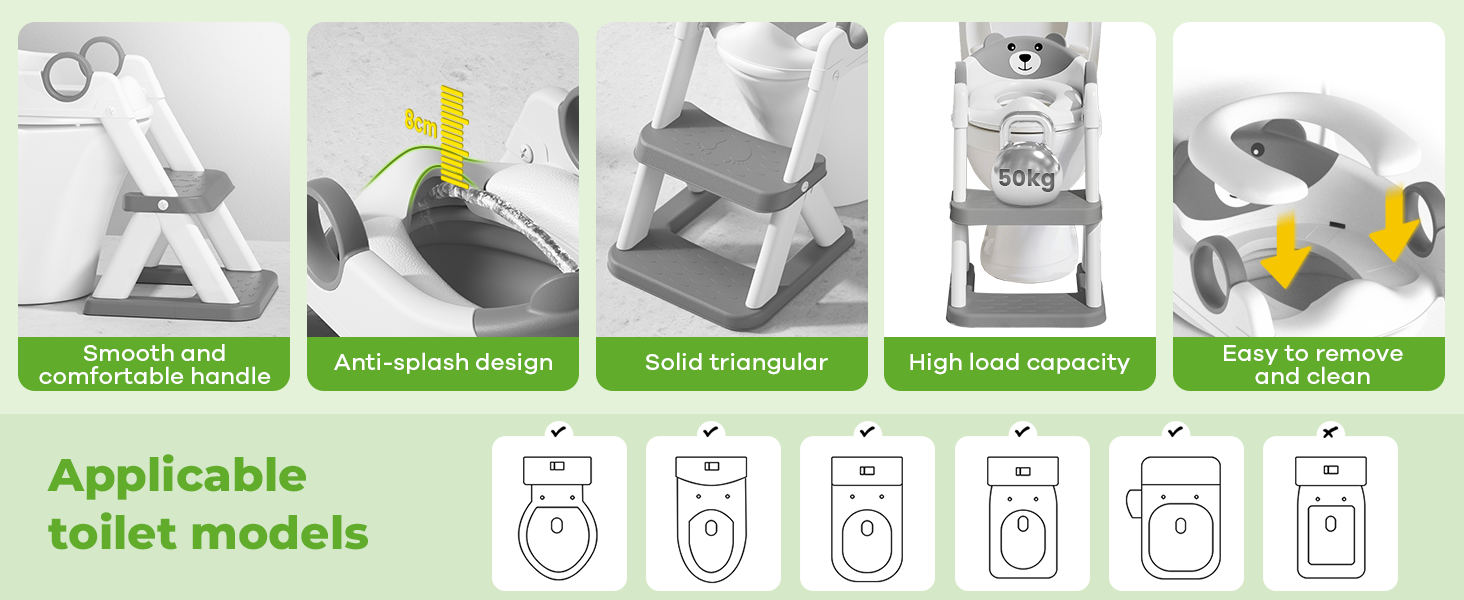 Smooth and comfortable handle

8cm

Anti-splash design

Solid triangular

50kg

High load capacity

Easy to remove and clean

Applicable toilet models