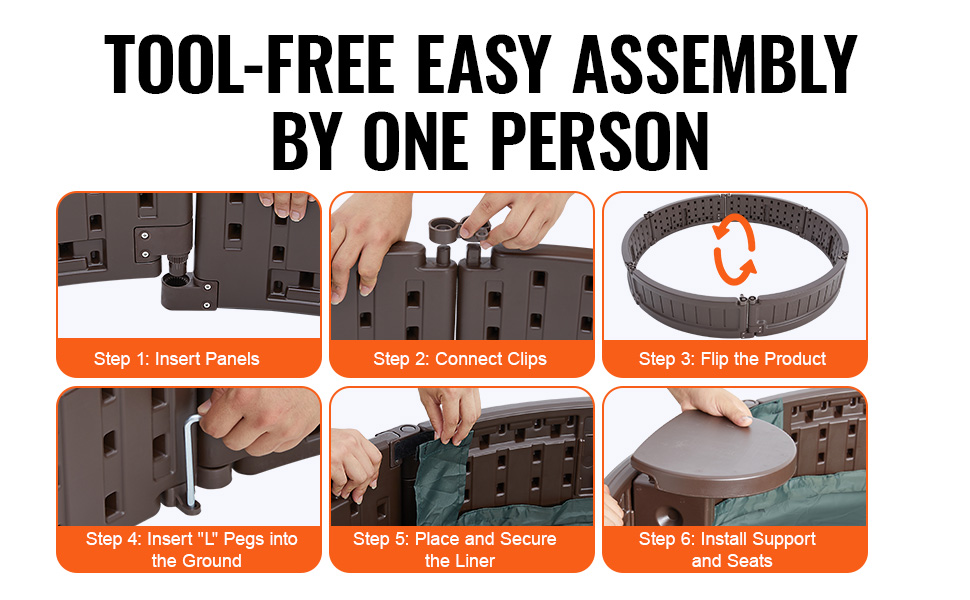 TOOL-FREE EASY ASSEMBLY BY ONE PERSON

Step 1: Insert Panels

Step 2: Connect Clips

Step 3: Flip the Product

Step 4: Insert "L" Pegs into the Ground

Step 5: Place and Secure the Liner

Step 6: Install Support and Seats