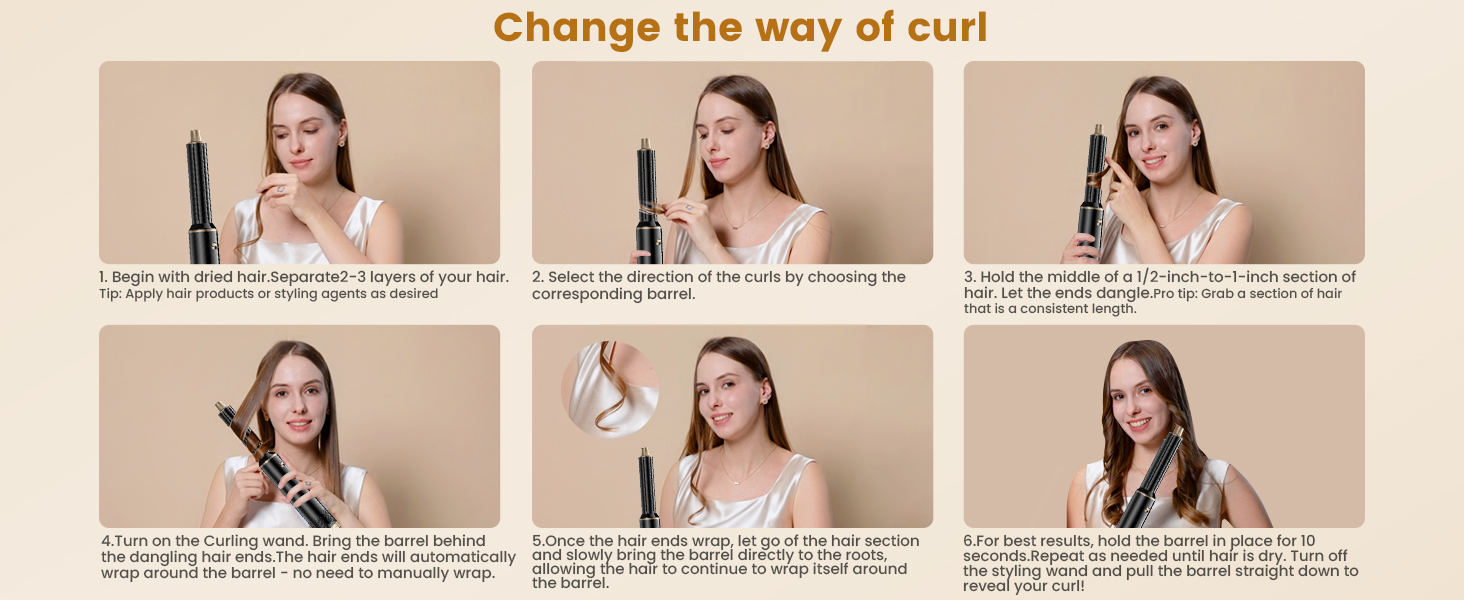 Change the way of curl

1. Begin with dried hair.Separate2-3 layers of your hair.
Tip: Apply hair products or styling agents as desired

2. Select the direction of the curls by choosing the corresponding barrel.

3. Hold the middle of a 1/2-inch-to-1-inch section of hair. Let the ends dangle.Pro tip: Grab a section of hair that is a consistent length.

4.Turn on the Curling wand. Bring the barrel behind the dangling hair ends.The hair ends will automatically wrap around the barrel - no need to manually wrap.

5.Once the hair ends wrap, let go of the hair section and slowly bring the barrel directly to the roots, allowing the hair to continue to wrap itself around the barrel.

6.For best results, hold the barrel in place for 10 seconds.Repeat as needed until hair is dry. Turn off the styling wand and pull the barrel straight down to reveal your curl!