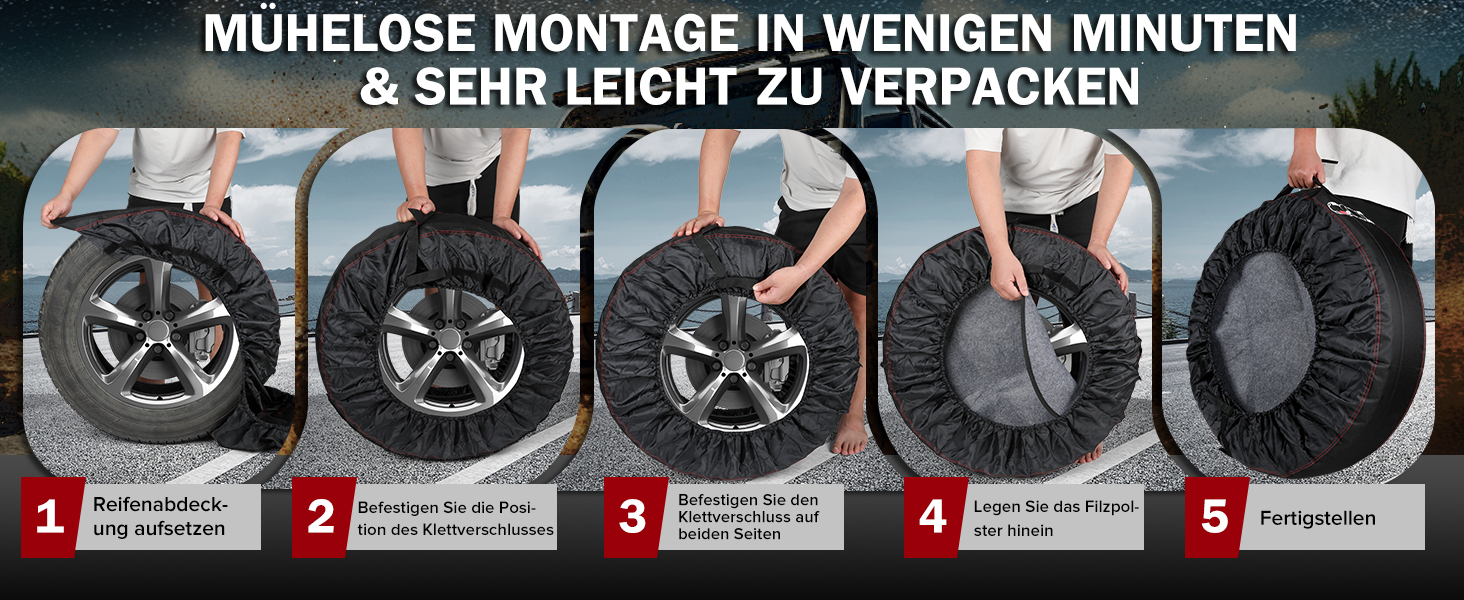 MÜHELOSE MONTAGE IN WENIGEN MINUTEN & SEHR LEICHT ZU VERPACKEN

1 Reifenabdeckung aufsetzen

2 Befestigen Sie die Position des Klettverschlusses

3 Befestigen Sie den Klettverschluss auf beiden Seiten

4 Legen Sie das Filzpolster hinein

5 Fertigstellen