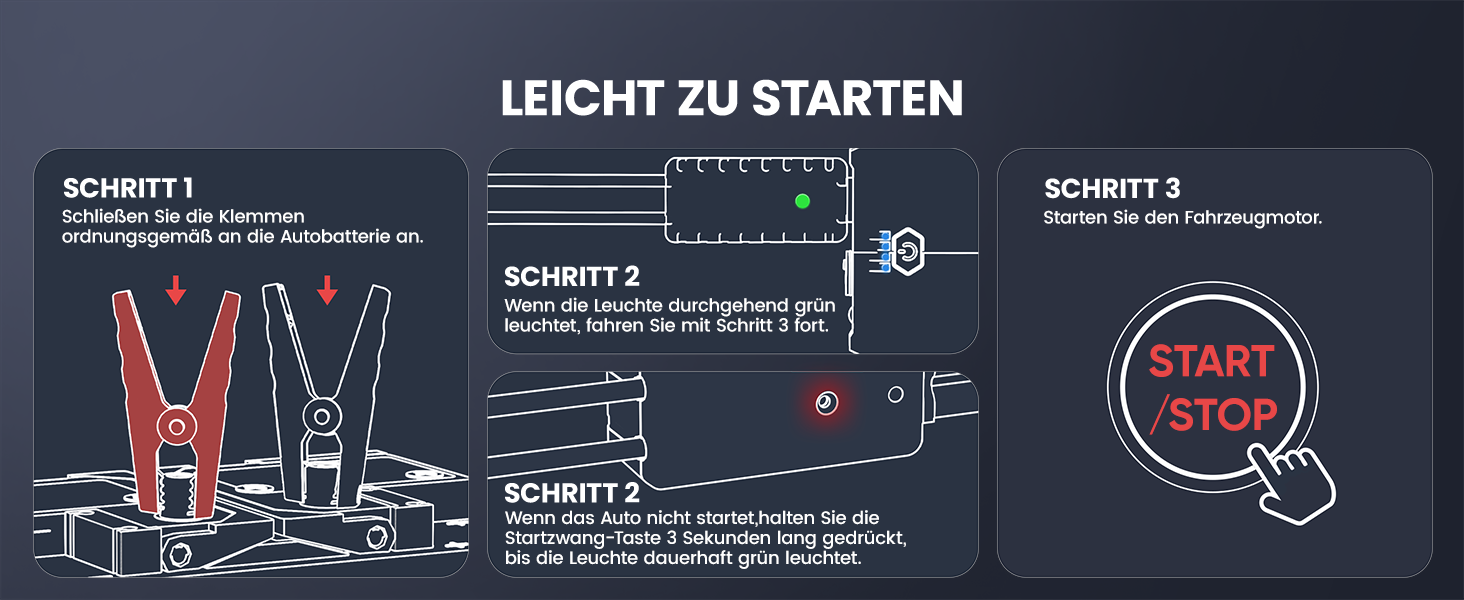 LEICHT ZU STARTEN

SCHRITT 1
Schließen Sie die Klemmen ordnungsgemäß an die Autobatterie an.

SCHRITT 2
Wenn die Leuchte durchgehend grün leuchtet, fahren Sie mit Schritt 3 fort.

SCHRITT 2
Wenn das Auto nicht startet,halten Sie die Startzwang-Taste 3 Sekunden lang gedrückt, bis die Leuchte dauerhaft grün leuchtet.

SCHRITT 3
Starten Sie den Fahrzeugmotor.

START /STOP