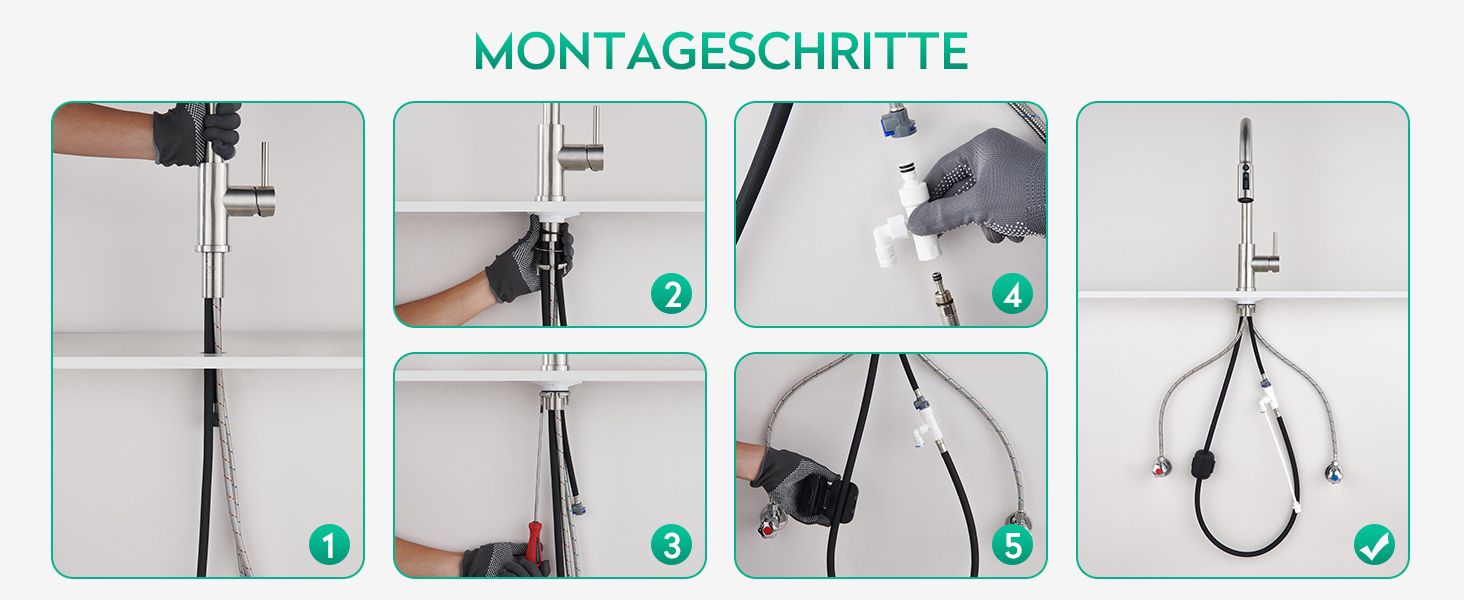 MONTAGESCHRITTE

1

2

3

4

5