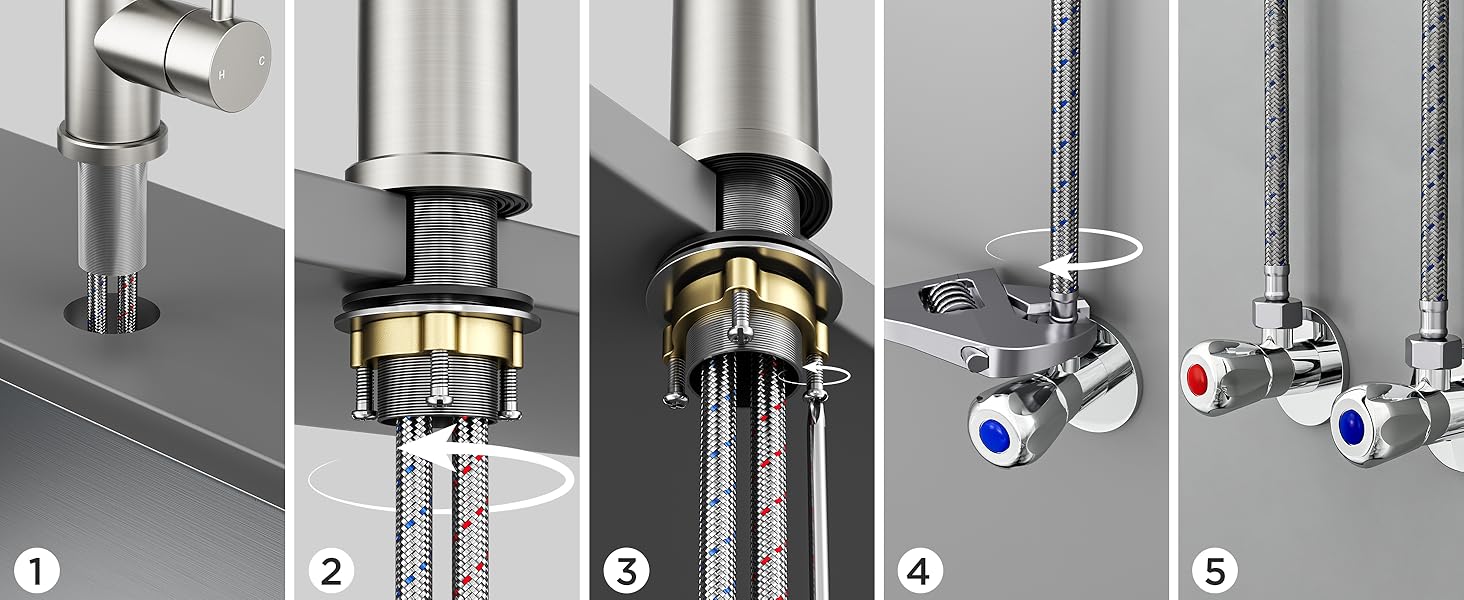 H C

1

2

3

4

5