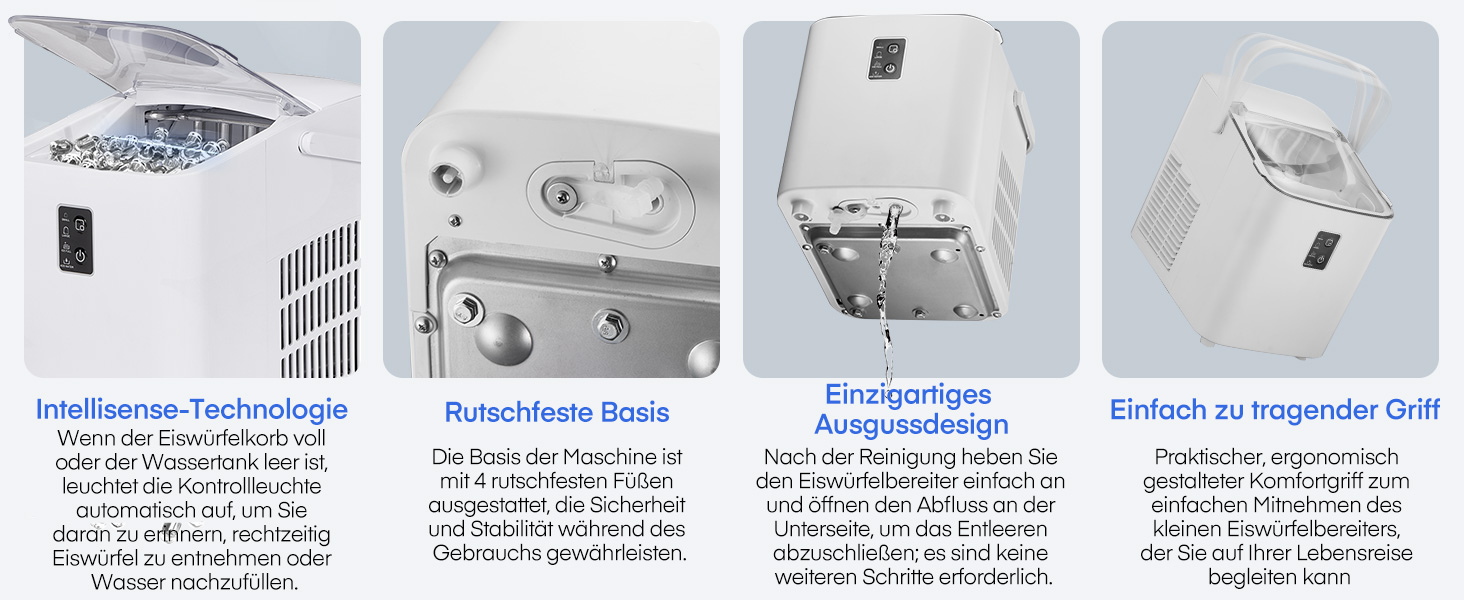 Intellisense-Technologie

Wenn der Eiswürfelkorb voll oder der Wassertank leer ist, leuchtet die Kontrollleuchte automatisch auf, um Sie daran zu erinnern, rechtzeitig Eiswürfel zu entnehmen oder Wasser nachzufüllen.

Rutschfeste Basis

Die Basis der Maschine ist mit 4 rutschfesten Füßen ausgestattet, die Sicherheit und Stabilität während des Gebrauchs gewährleisten.

Einzigartiges Ausgussdesign

Nach der Reinigung heben Sie den Eiswürfelbereiter einfach an und öffnen den Abfluss an der Unterseite, um das Entleeren abzuschließen; es sind keine weiteren Schritte erforderlich.

Einfach zu tragender Griff

Praktischer, ergonomisch gestalteter Komfortgriff zum einfachen Mitnehmen des kleinen Eiswürfelbereiters, der Sie auf Ihrer Lebensreise begleiten kann