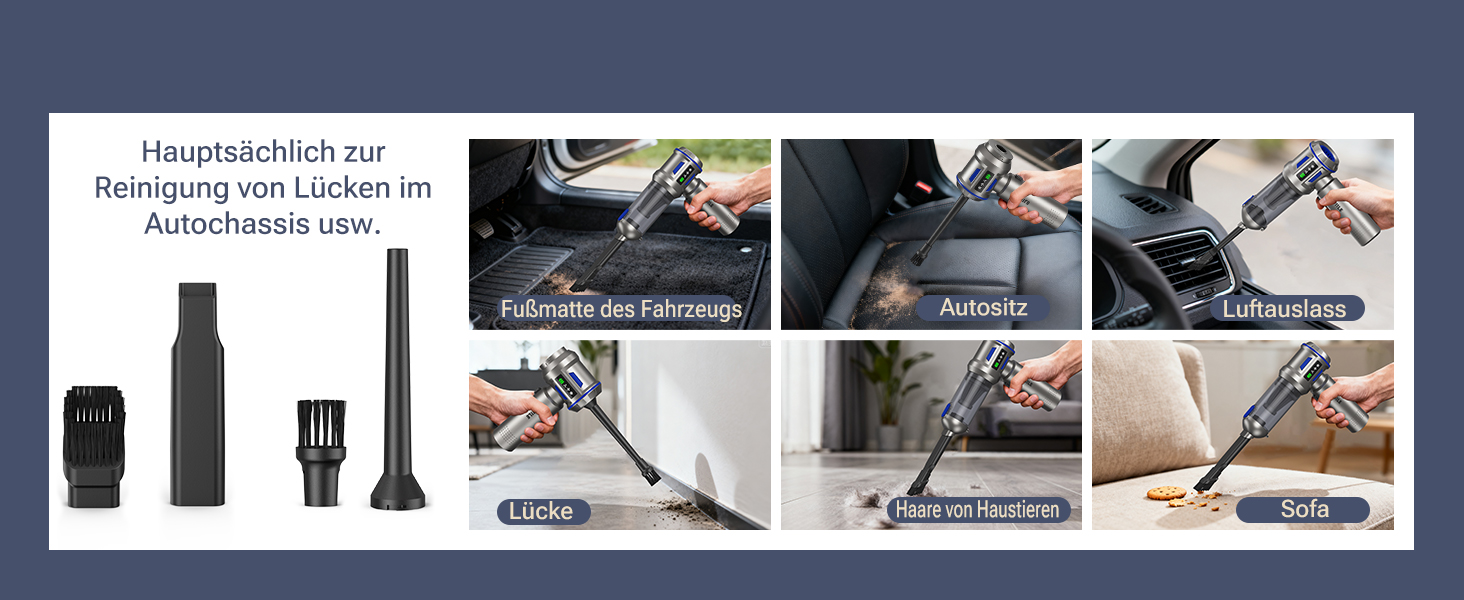 Hauptsächlich zur Reinigung von Lücken im Autochassis usw.

Fußmatte des Fahrzeugs

Autositz

Luftauslass

Lücke

Haare von Haustieren

Sofa