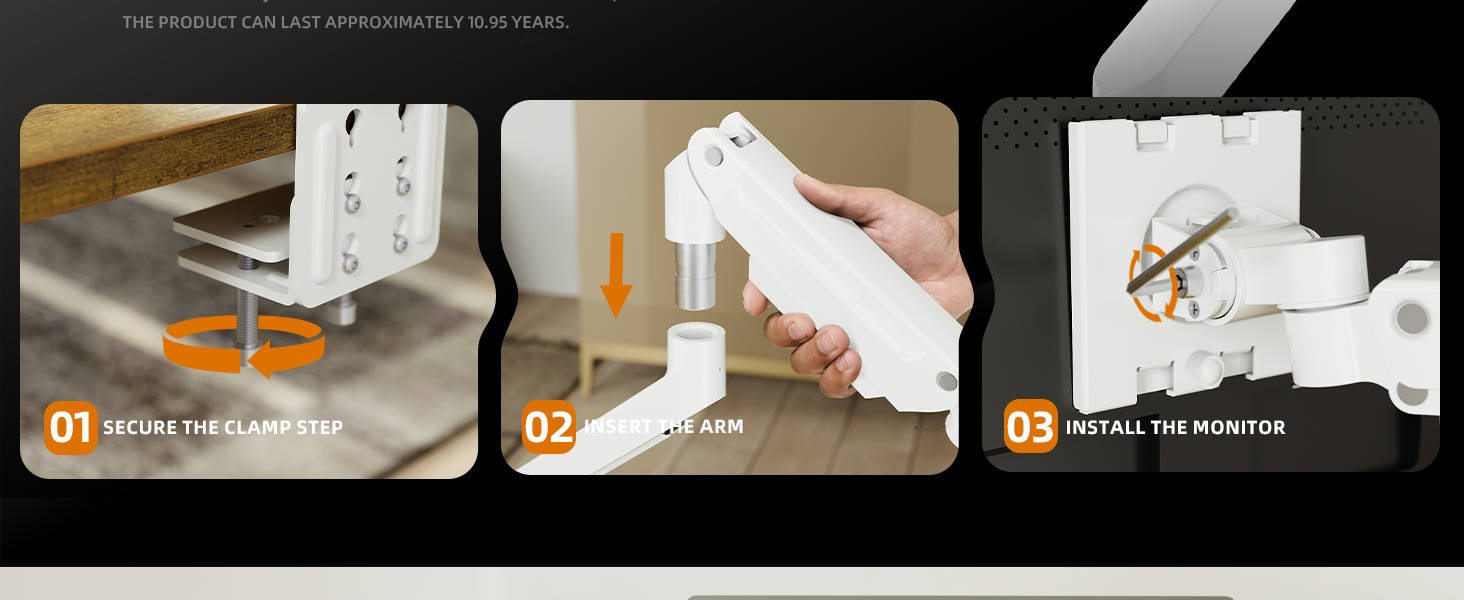 THE PRODUCT CAN LAST APPROXIMATELY 10.95 YEARS.

01 SECURE THE CLAMP STEP

02 INSERT THE ARM

03 INSTALL THE MONITOR