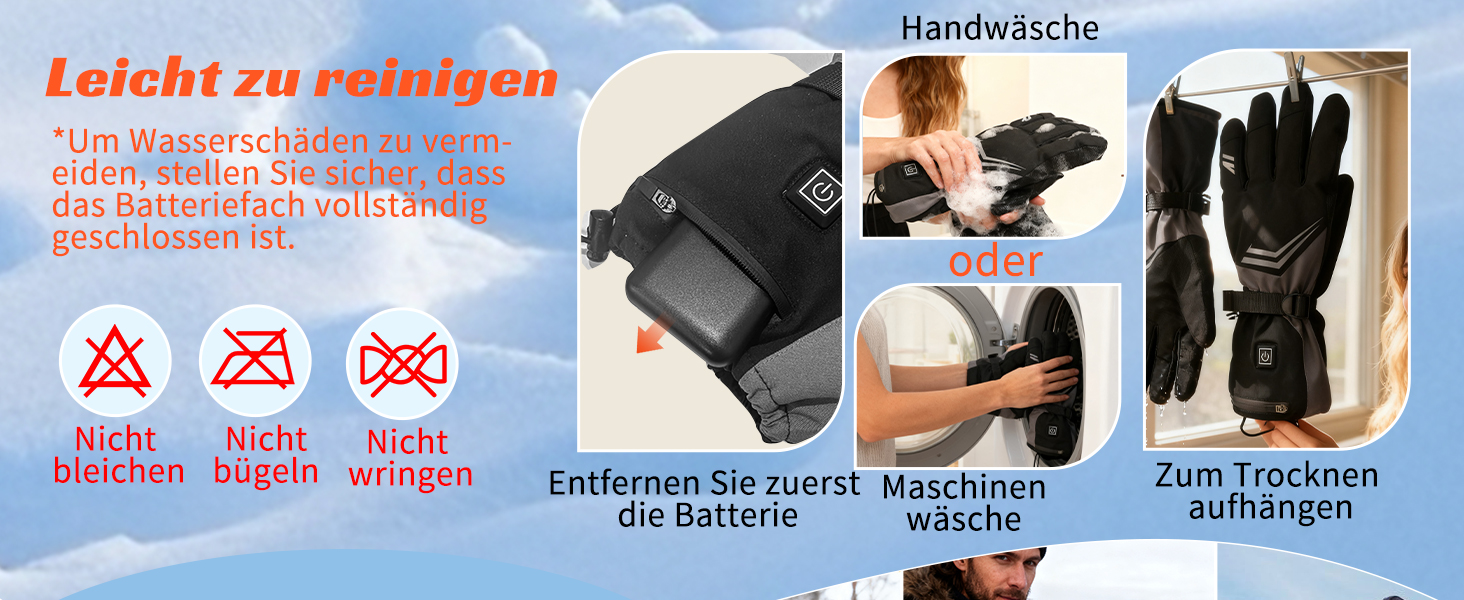 Leicht zu reinigen

*Um Wasserschäden zu vermeiden, stellen Sie sicher, dass das Batteriefach vollständig geschlossen ist.

Nicht bleichen

Nicht bügeln

Nicht wringen

Entfernen Sie zuerst die Batterie

Handwäsche

oder

Maschinen wäsche

Zum Trocknen aufhängen