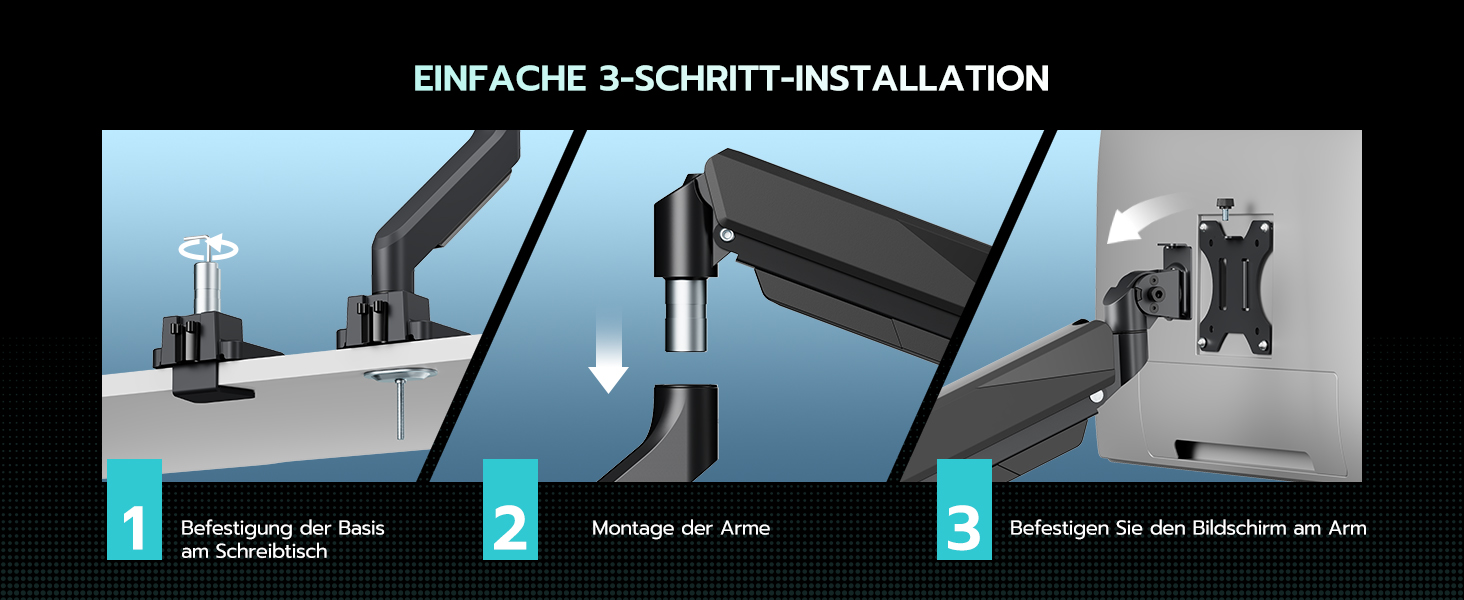 EINFACHE 3-SCHRITT-INSTALLATION

1 Befestigung der Basis am Schreibtisch

2 Montage der Arme

3 Befestigen Sie den Bildschirm am Arm